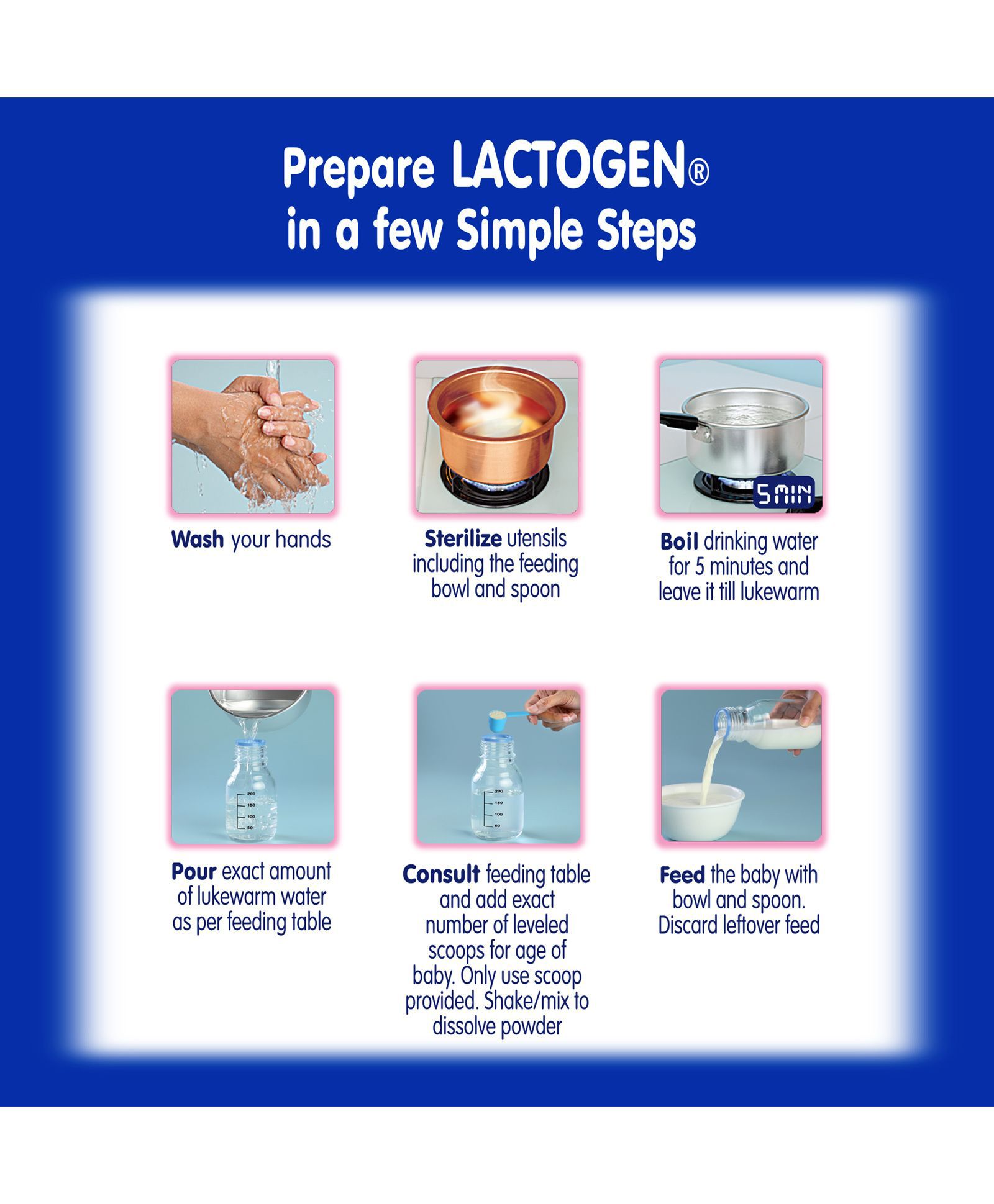 Prepare LACTOGEN®
in a few Simple Steps

Wash your hands

Sterilize utensils including the feeding bowl and spoon

5 MIN

Boil drinking water for 5 minutes and leave it till lukewarm

200
150
100
50

Pour exact amount of lukewarm water as per feeding table

200
150
100
50

Consult feeding table and add exact number of leveled scoops for age of baby. Only use scoop provided. Shake/mix to dissolve powder

Feed the baby with bowl and spoon. Discard leftover feed