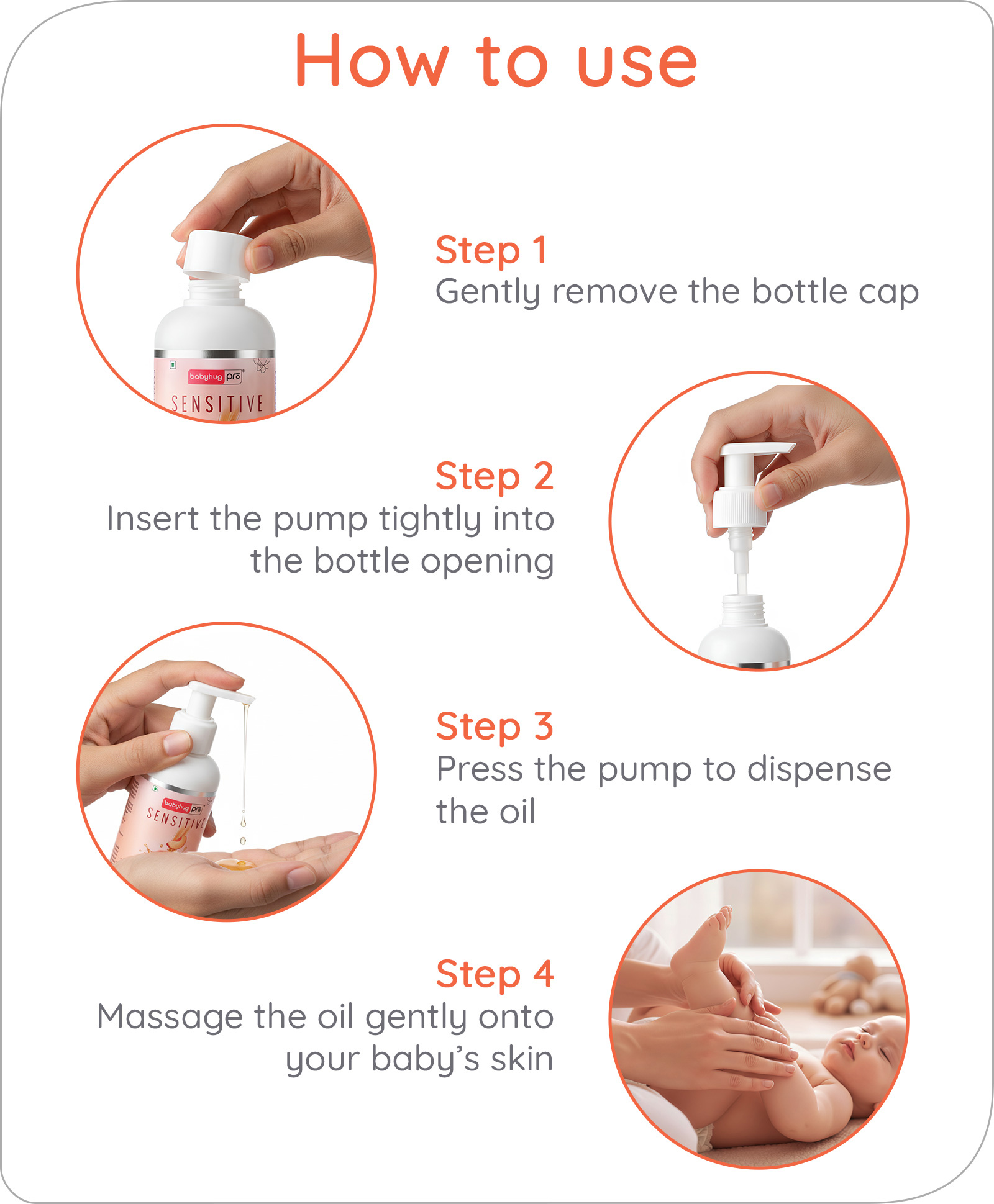 How to use

babyhug pro
SENSITIVE

Step 1
Gently remove the bottle cap

Step 2
Insert the pump tightly into the bottle opening

babyhug pro
SENSITIVE

Step 3
Press the pump to dispense the oil

Step 4
Massage the oil gently onto your baby's skin