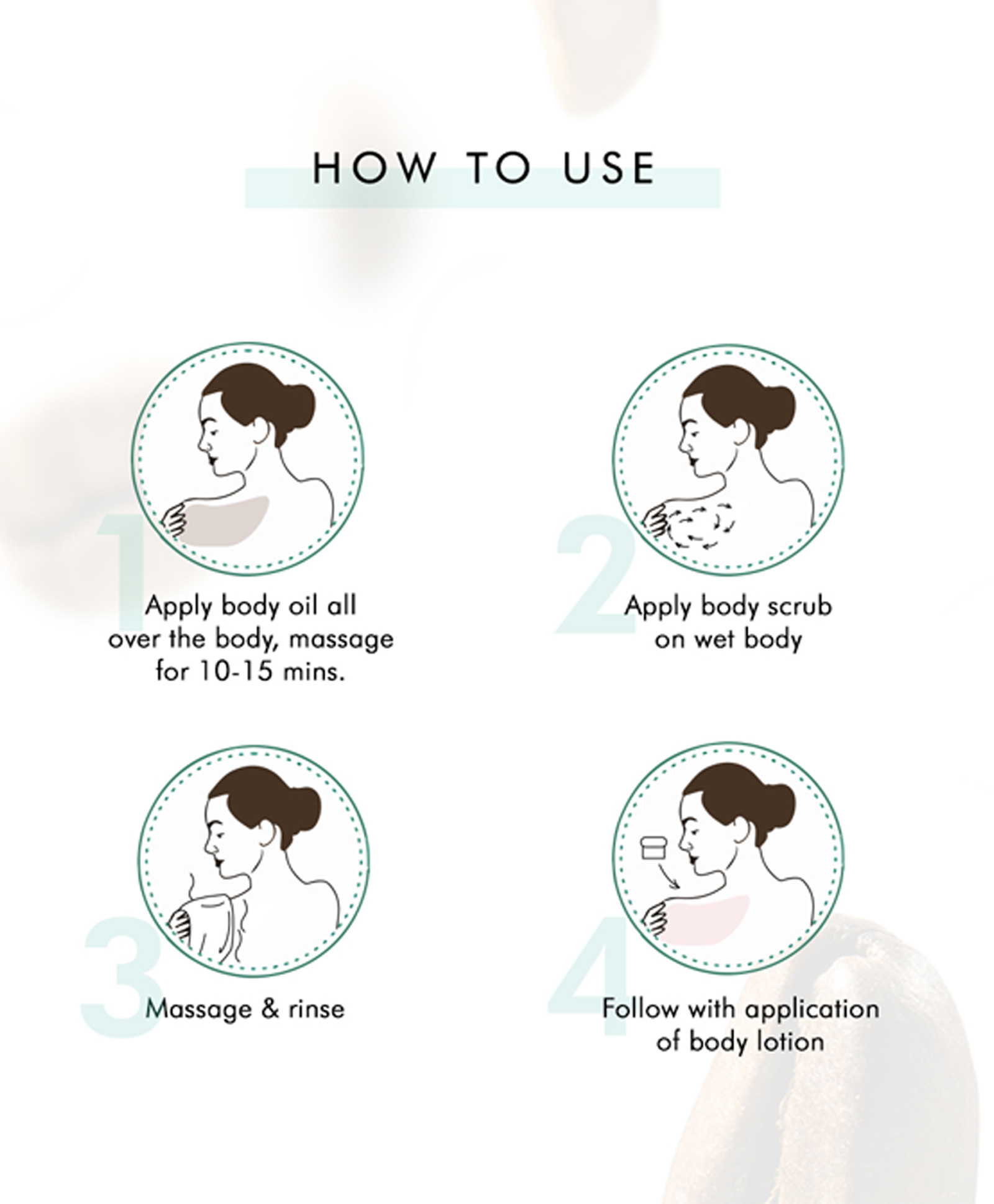 HOW TO USE

1
Apply body oil all over the body, massage for 10-15 mins.

2
Apply body scrub on wet body

3
Massage & rinse

4
Follow with application of body lotion