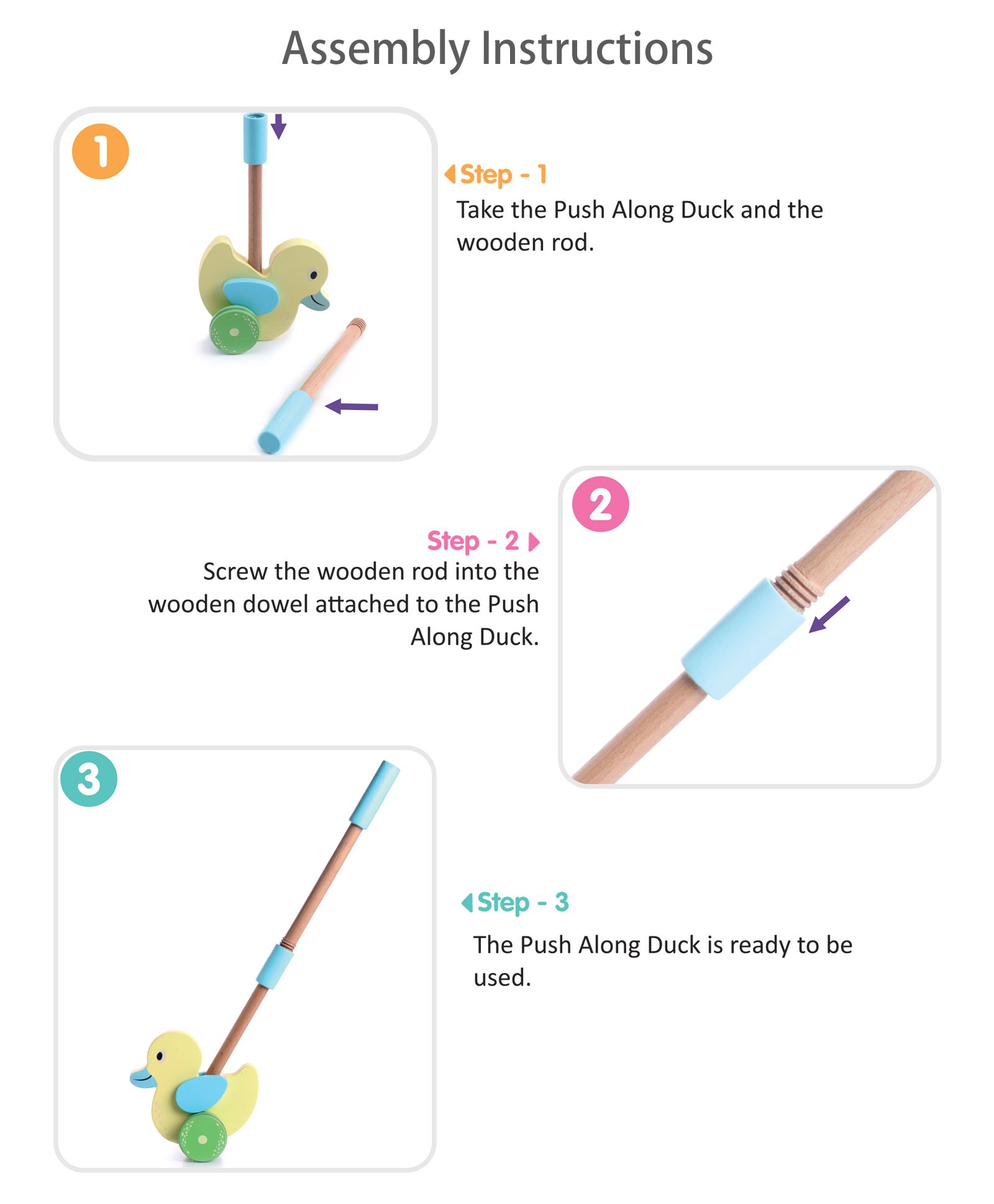 Assembly Instructions

1

Step - 1
Take the Push Along Duck and the wooden rod.

2

Step - 2
Screw the wooden rod into the wooden dowel attached to the Push Along Duck.

3

Step - 3
The Push Along Duck is ready to be used.