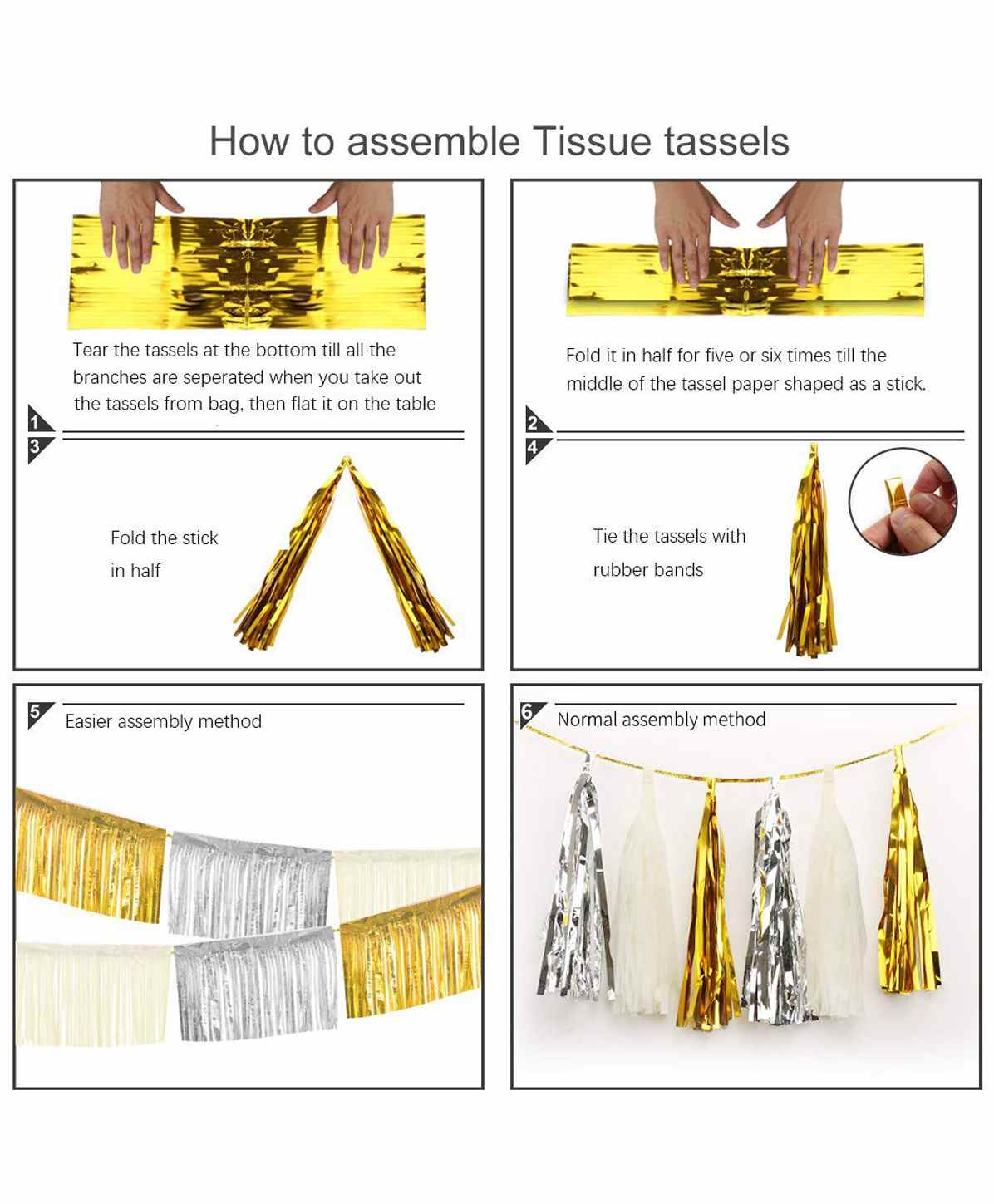 How to assemble Tissue tassels

Tear the tassels at the bottom till all the branches are seperated when you take out the tassels from bag, then flat it on the table

1

Fold it in half for five or six times till the middle of the tassel paper shaped as a stick.

2

3

Fold the stick in half

4

Tie the tassels with rubber bands

5

Easier assembly method

6

Normal assembly method