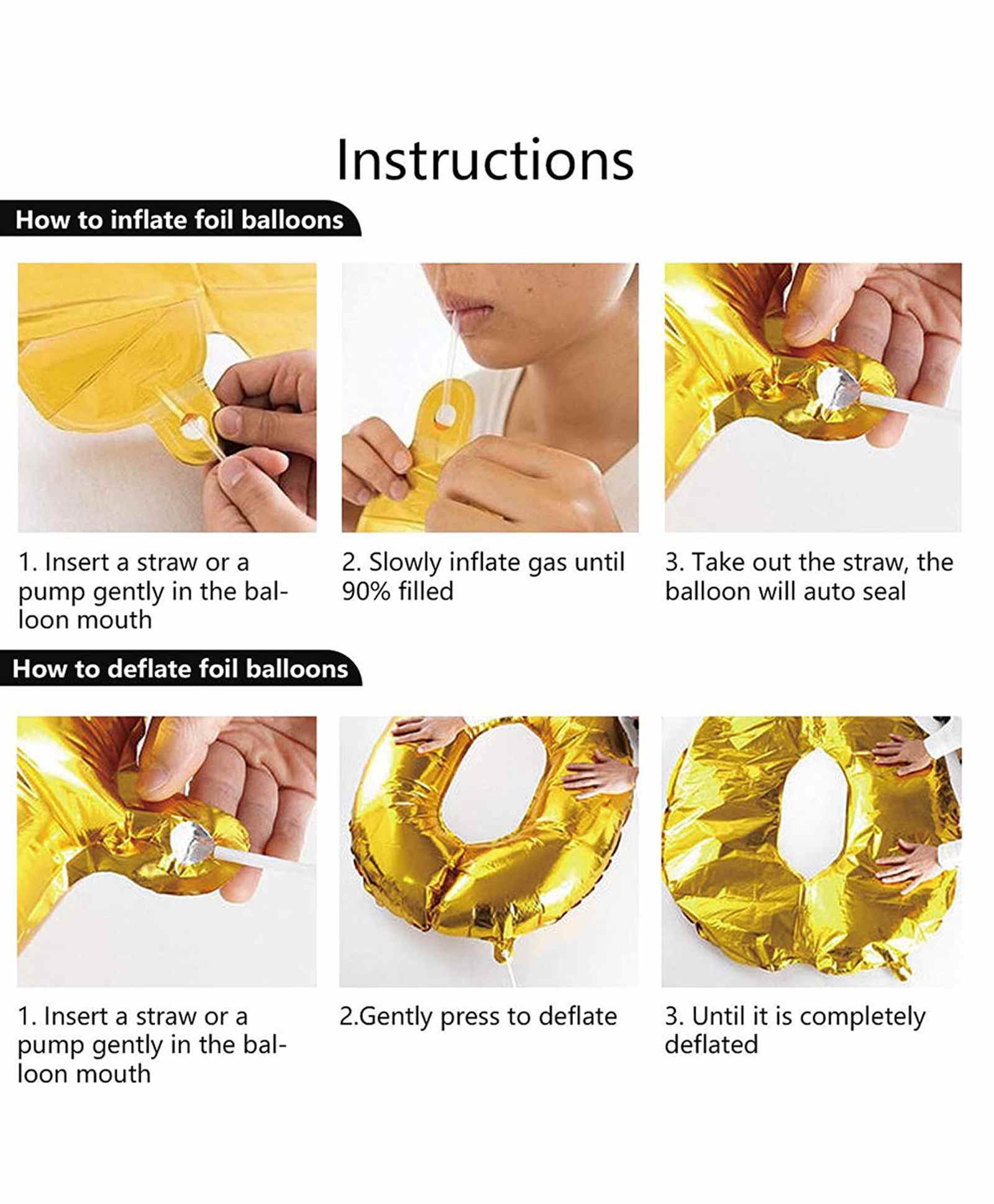 Instructions

How to inflate foil balloons

1. Insert a straw or a pump gently in the balloon mouth

2. Slowly inflate gas until 90% filled

3. Take out the straw, the balloon will auto seal

How to deflate foil balloons

1. Insert a straw or a pump gently in the balloon mouth

2.Gently press to deflate

3. Until it is completely deflated