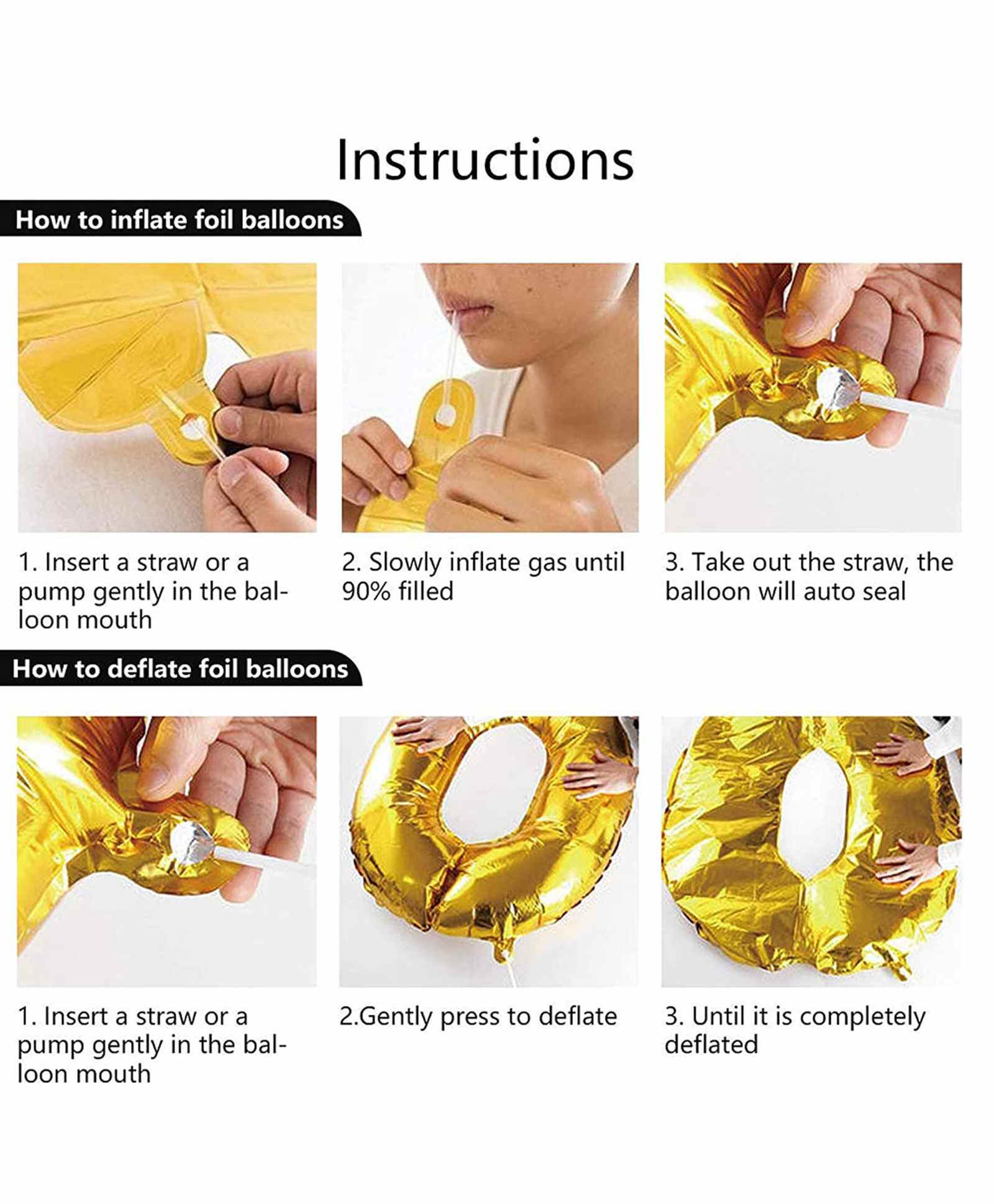 Instructions

How to inflate foil balloons

1. Insert a straw or a pump gently in the balloon mouth

2. Slowly inflate gas until 90% filled

3. Take out the straw, the balloon will auto seal

How to deflate foil balloons

1. Insert a straw or a pump gently in the balloon mouth

2.Gently press to deflate

3. Until it is completely deflated