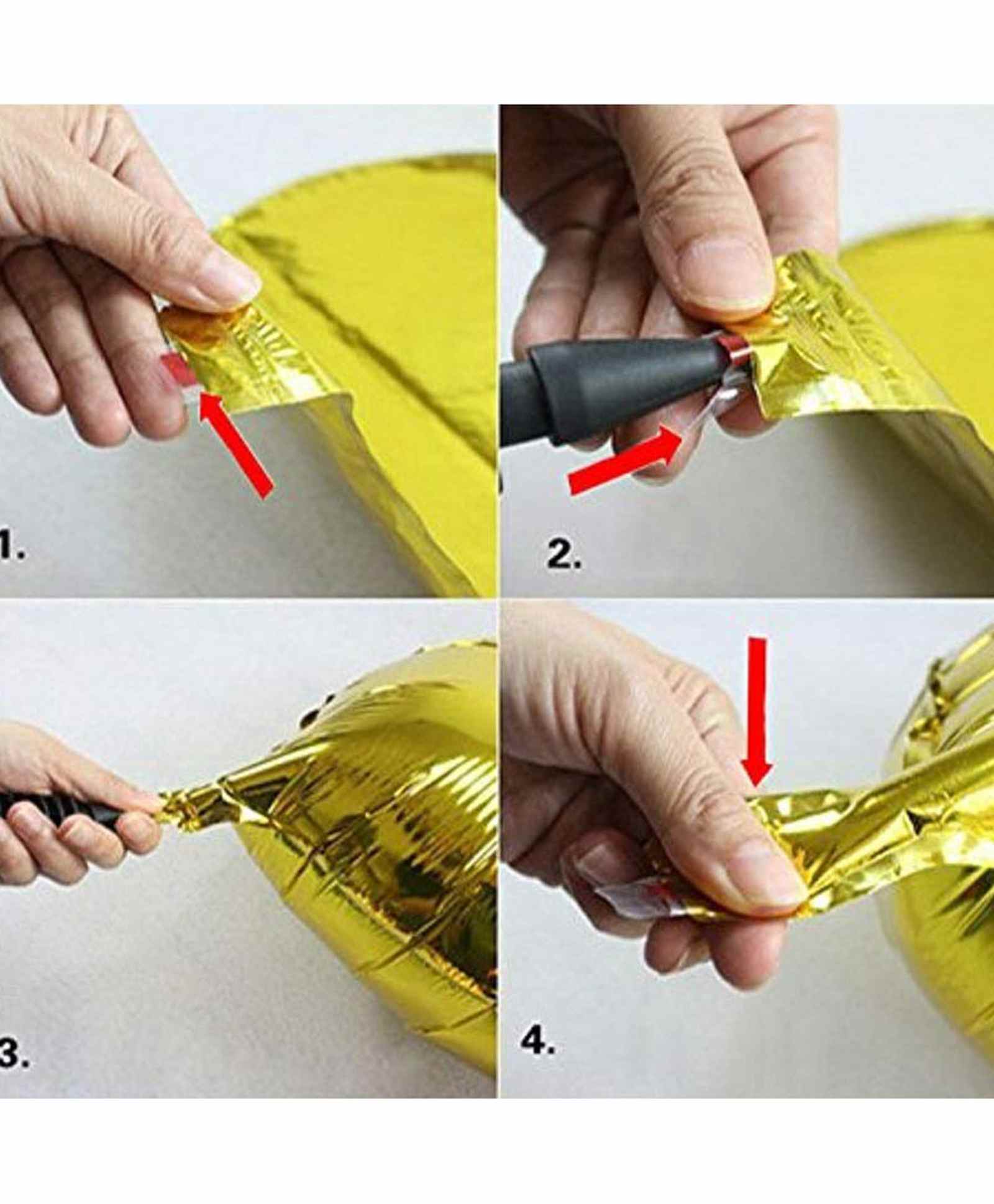 1.

2.

3.

4.