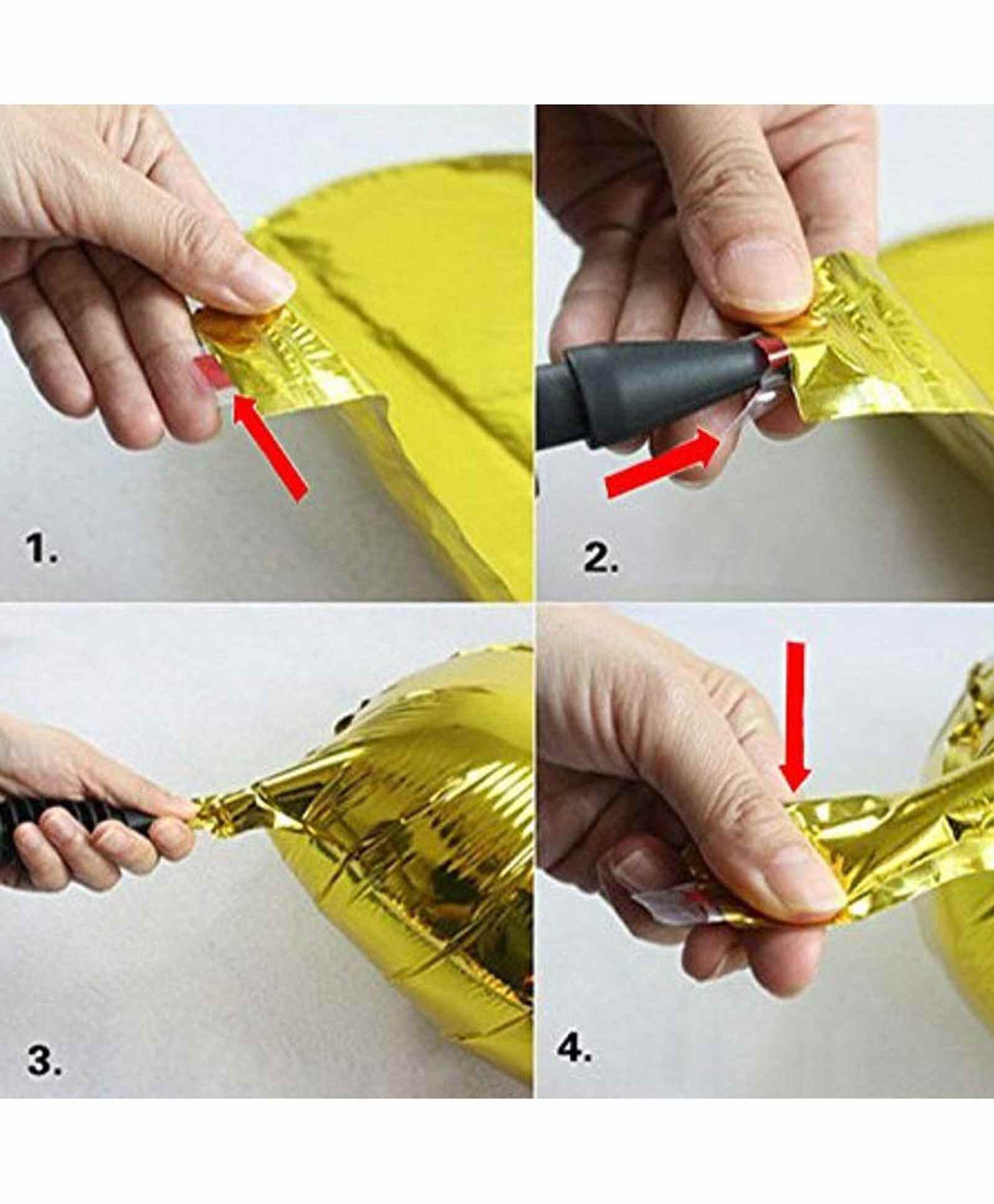 1.

2.

3.

4.