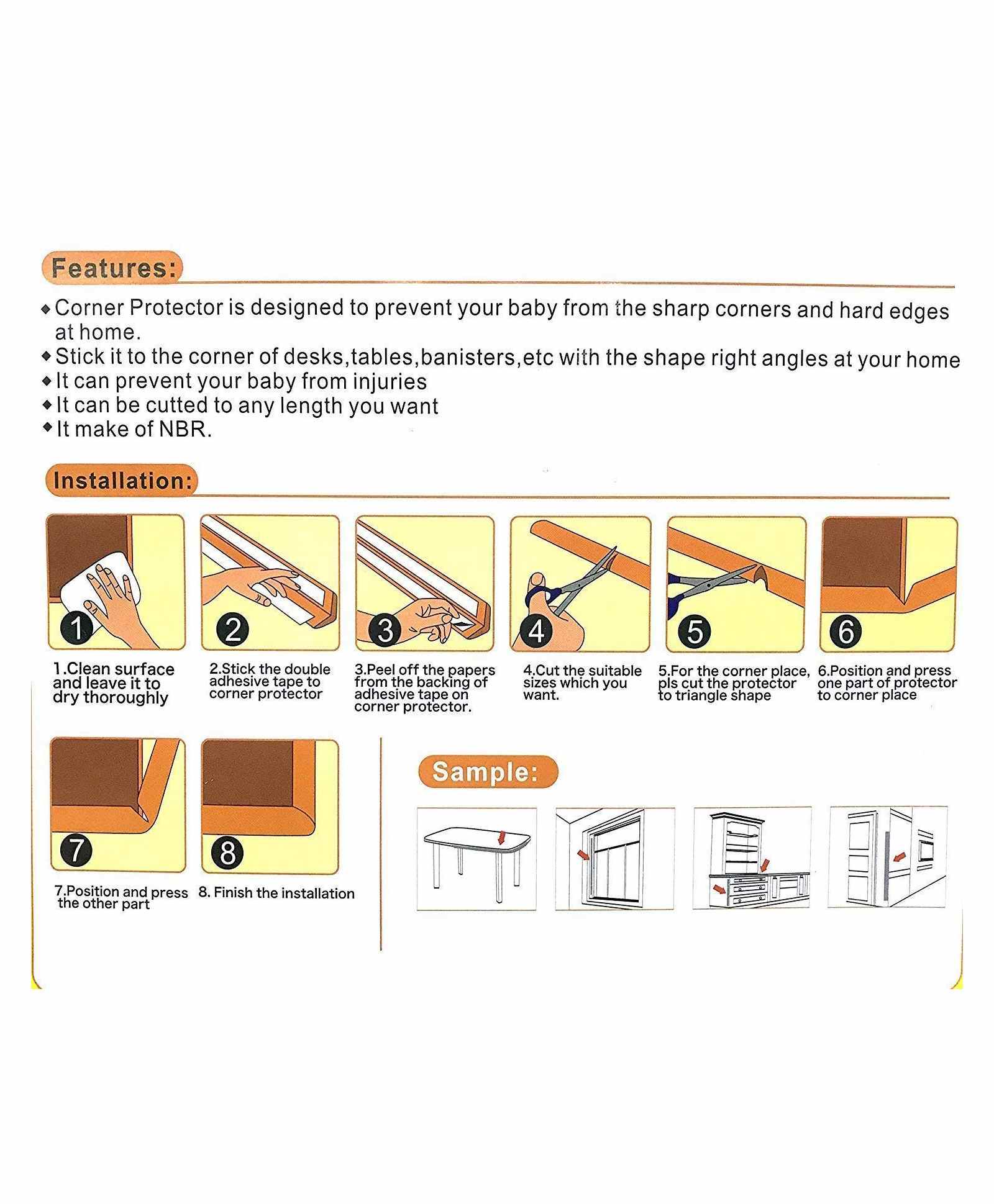 Features:

◆ Corner Protector is designed to prevent your baby from the sharp corners and hard edges at home.
◆ Stick it to the corner of desks,tables,banisters,etc with the shape right angles at your home
◆ It can prevent your baby from injuries
◆ It can be cutted to any length you want
◆ It make of NBR.

Installation:

1

2

3

4

5

6

1.Clean surface and leave it to dry thoroughly

2.Stick the double adhesive tape to corner protector

3.Peel off the papers from the backing of adhesive tape on corner protector.

4.Cut the suitable sizes which you want.

5.For the corner place, pls cut the protector to triangle shape

6.Position and press one part of protector to corner place

7

8

7.Position and press the other part

8. Finish the installation

Sample: