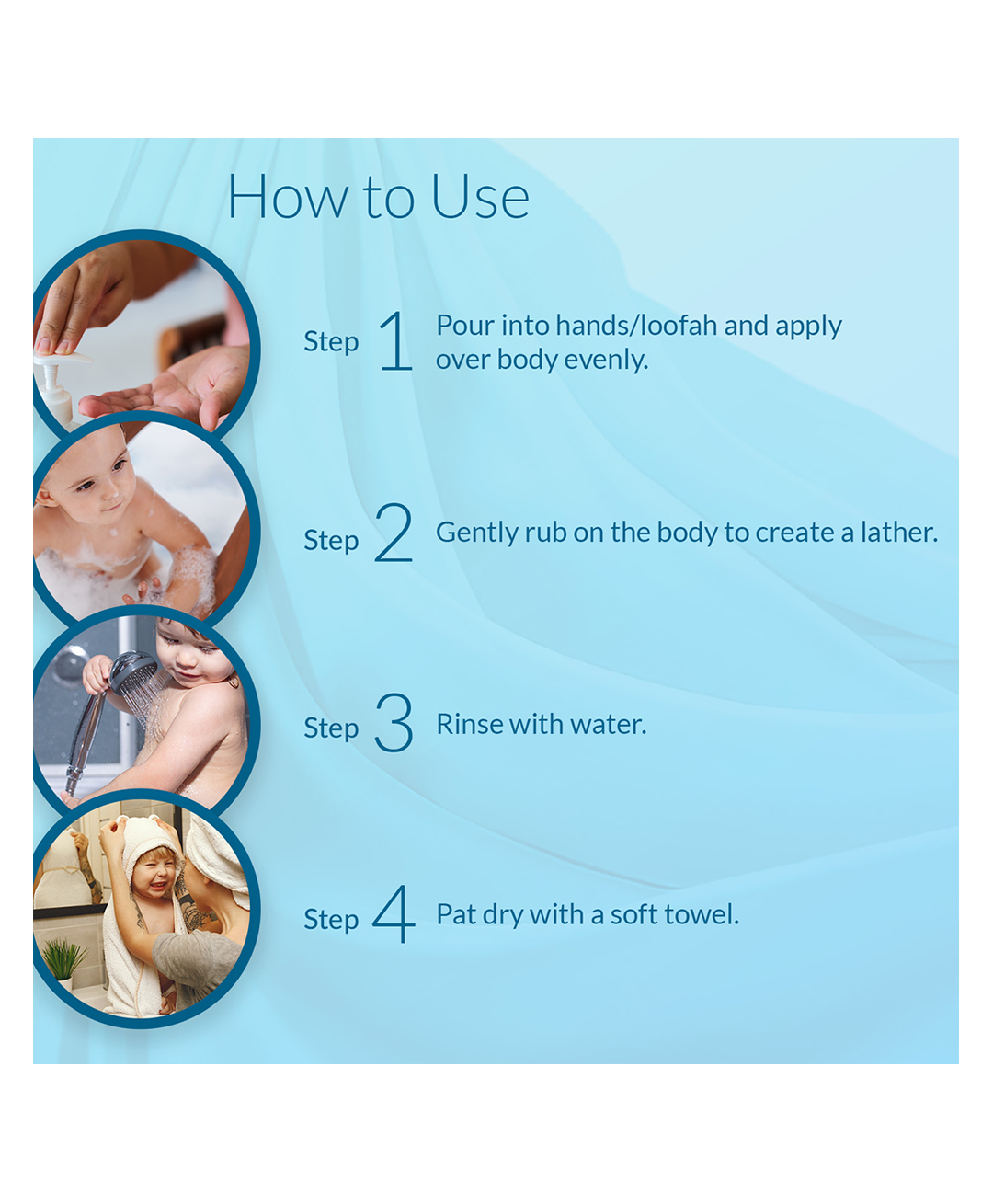 How to Use

Step 1 Pour into hands/loofah and apply over body evenly.

Step 2 Gently rub on the body to create a lather.

Step 3 Rinse with water.

Step 4 Pat dry with a soft towel.