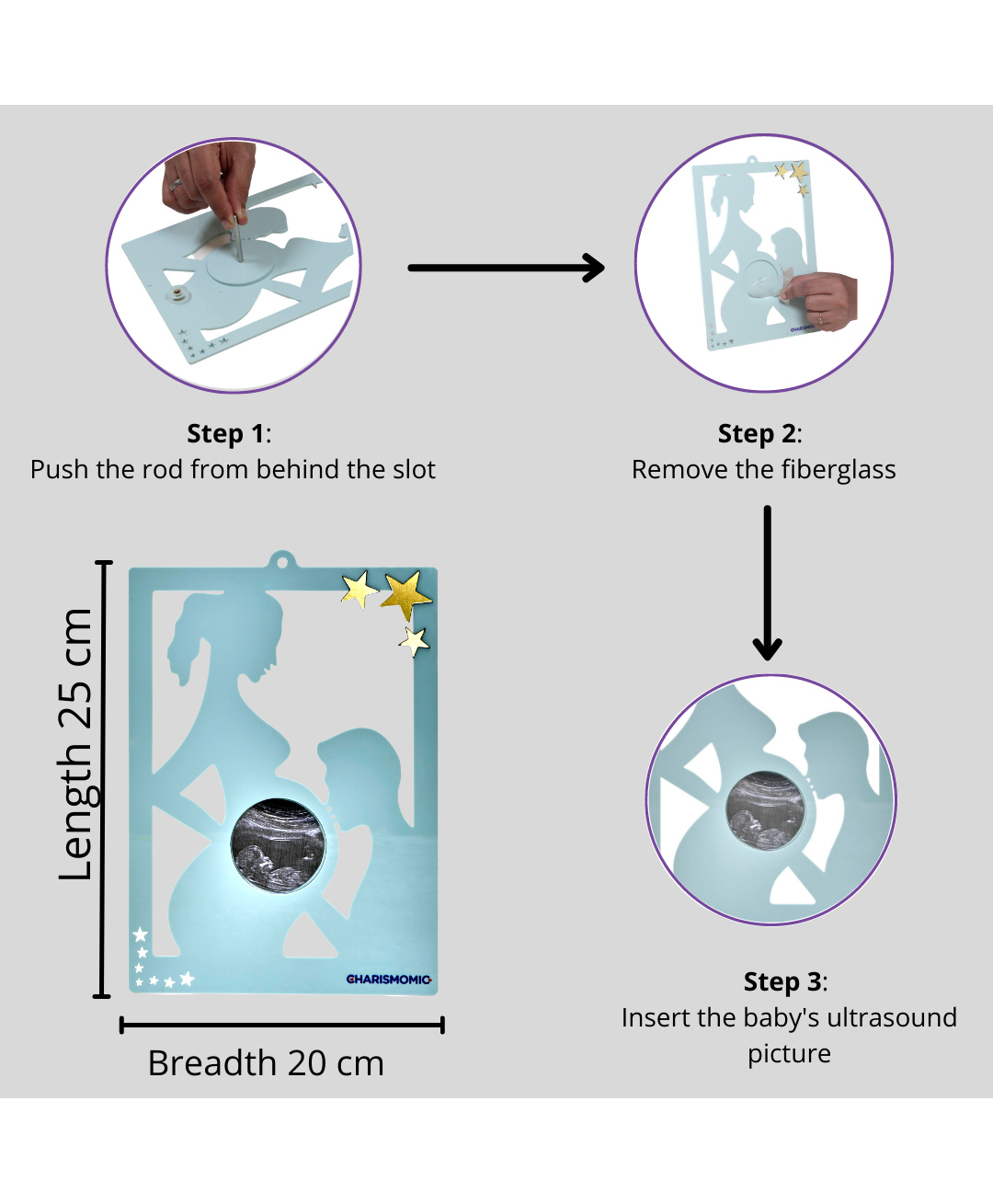 Step 1:
Push the rod from behind the slot

Step 2:
Remove the fiberglass

Length 25 cm

CHARISMOMIC

Breadth 20 cm

Step 3:
Insert the baby's ultrasound picture