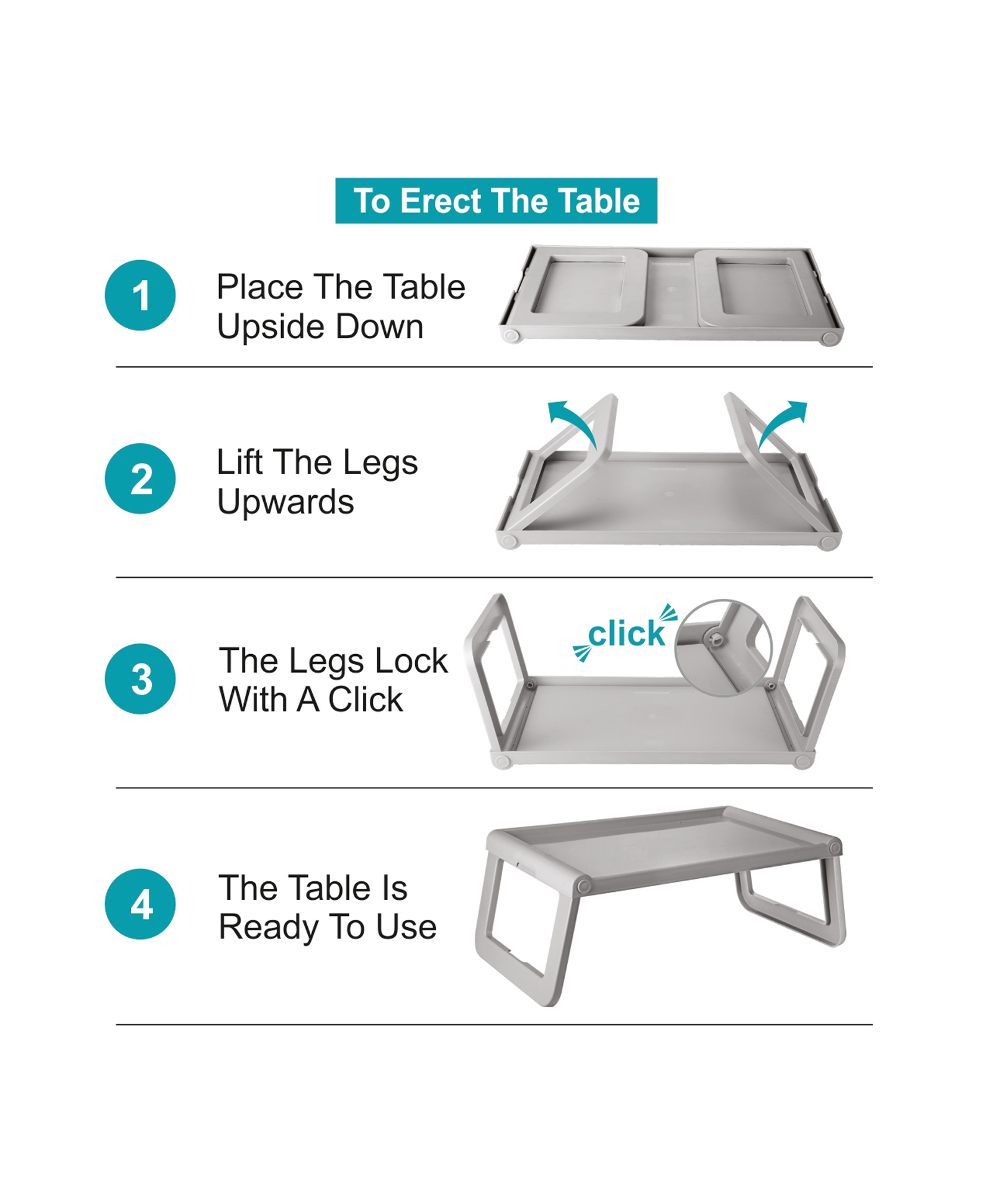 To Erect The Table

1 Place The Table Upside Down

2 Lift The Legs Upwards

3 The Legs Lock With A Click

click

4 The Table Is Ready To Use