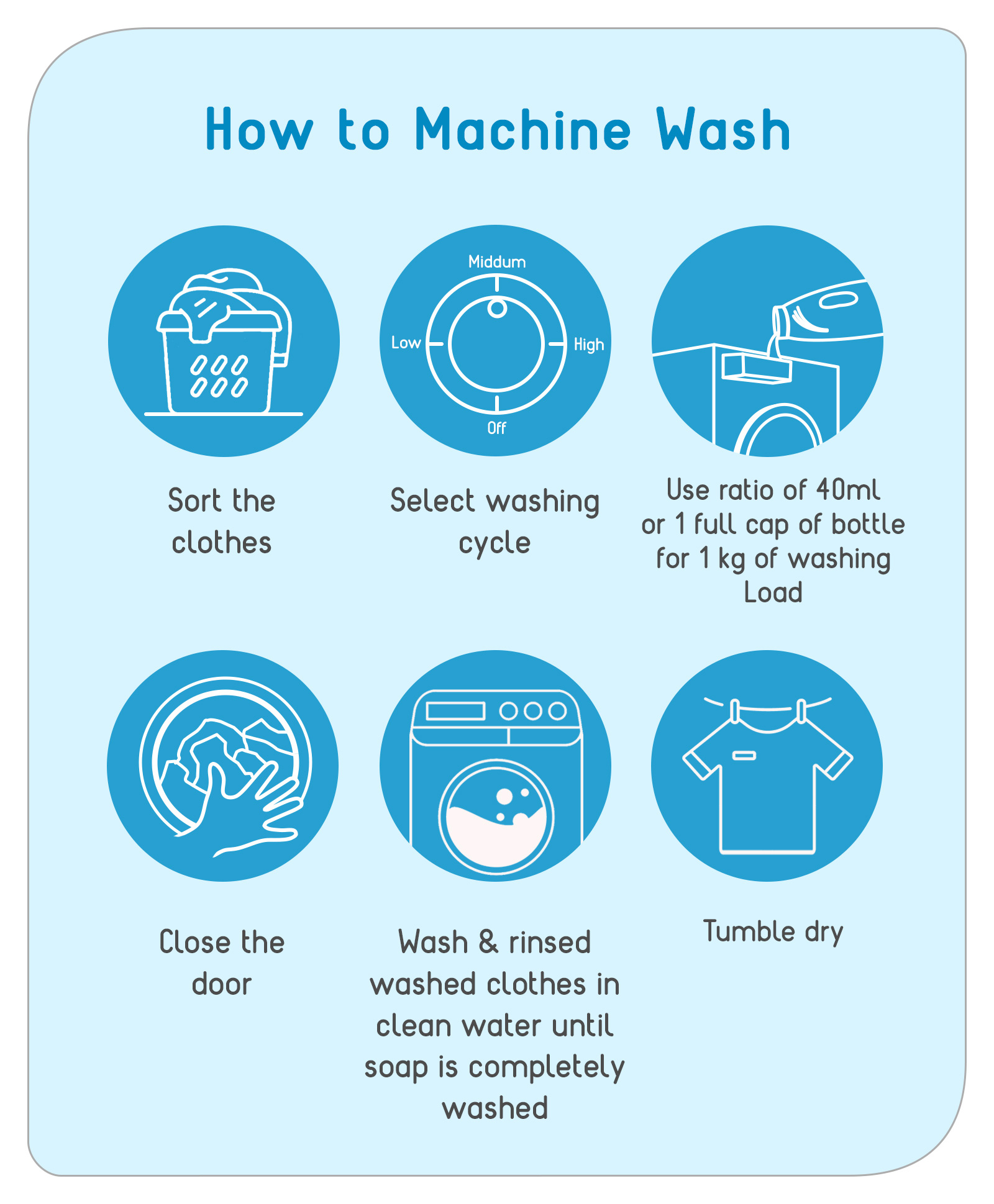 How to Machine Wash

Sort the clothes

Middum
Low
High
Off

Select washing cycle

Use ratio of 40ml or 1 full cap of bottle for 1 kg of washing Load

Close the door

Wash & rinsed washed clothes in clean water until soap is completely washed

Tumble dry