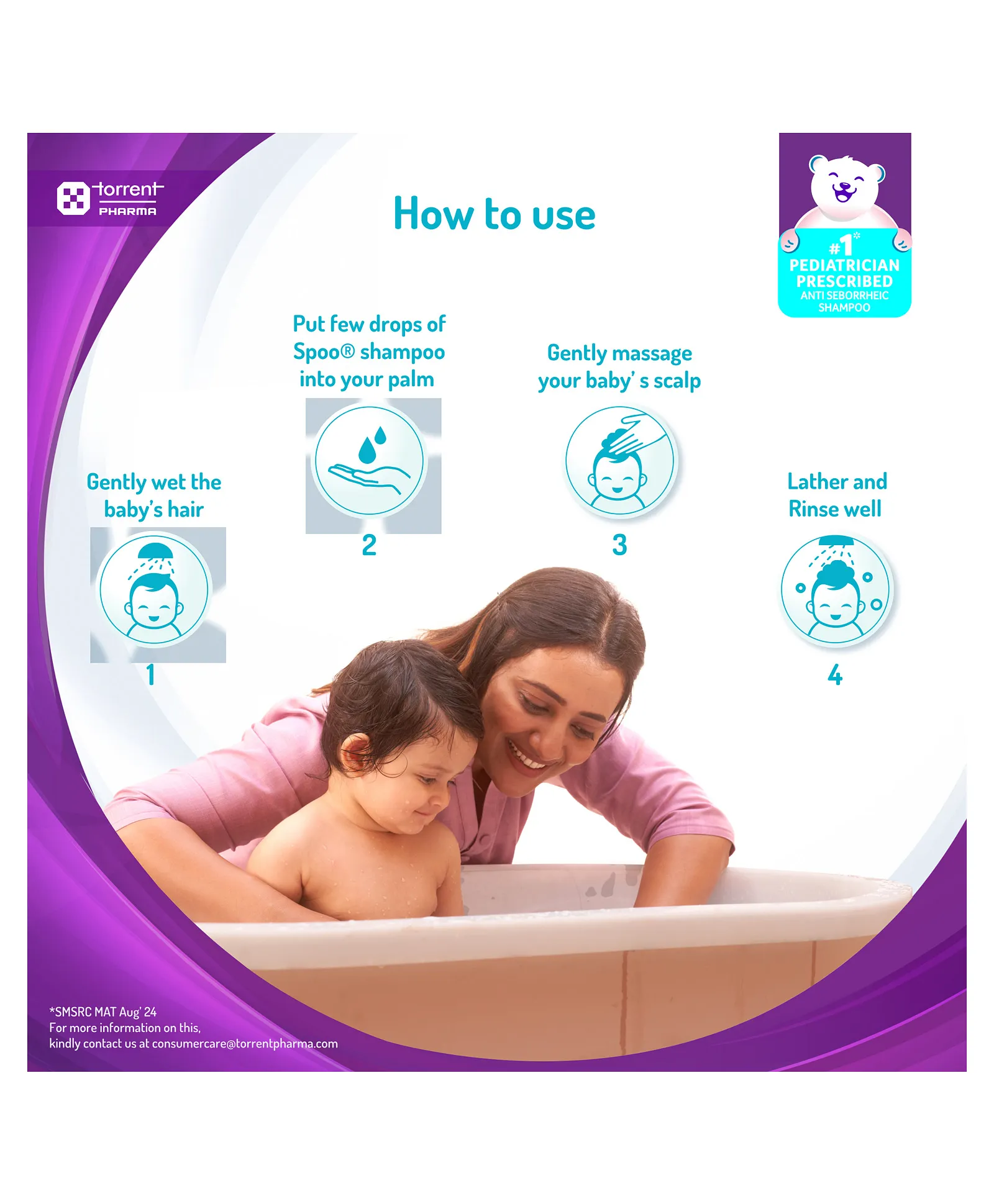 torrent
PHARMA

How to use

#1*
PEDIATRICIAN PRESCRIBED
ANTI SEBORRHEIC SHAMPOO

Gently wet the baby's hair
1

Put few drops of Spoo® shampoo into your palm
2

Gently massage your baby' s scalp
3

Lather and Rinse well
4

*SMSRC MAT Aug' 24
For more information on this, kindly contact us at consumercare@torrentpharma.com