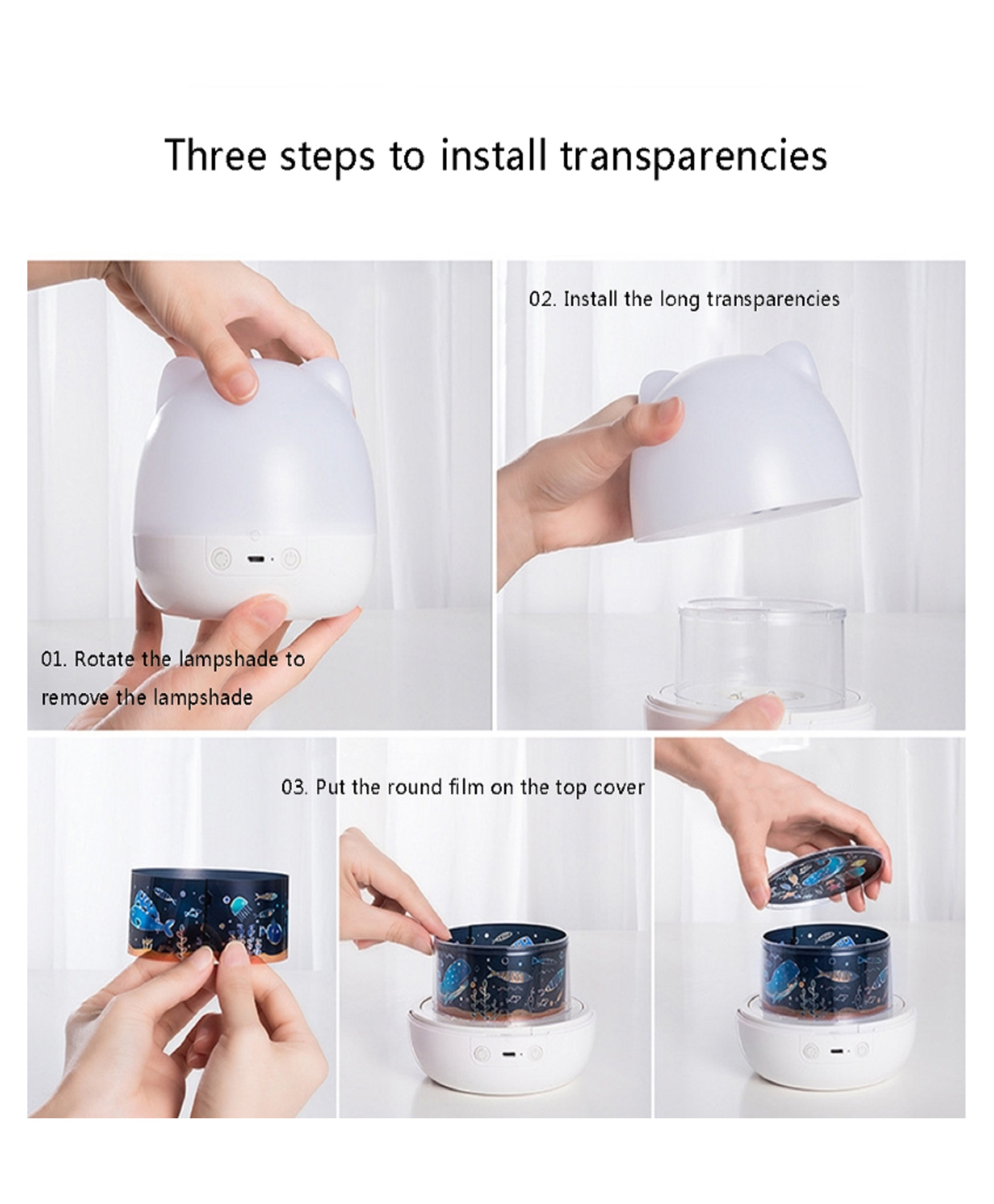 Three steps to install transparencies

01. Rotate the lampshade to remove the lampshade

02. Install the long transparencies

03. Put the round film on the top cover