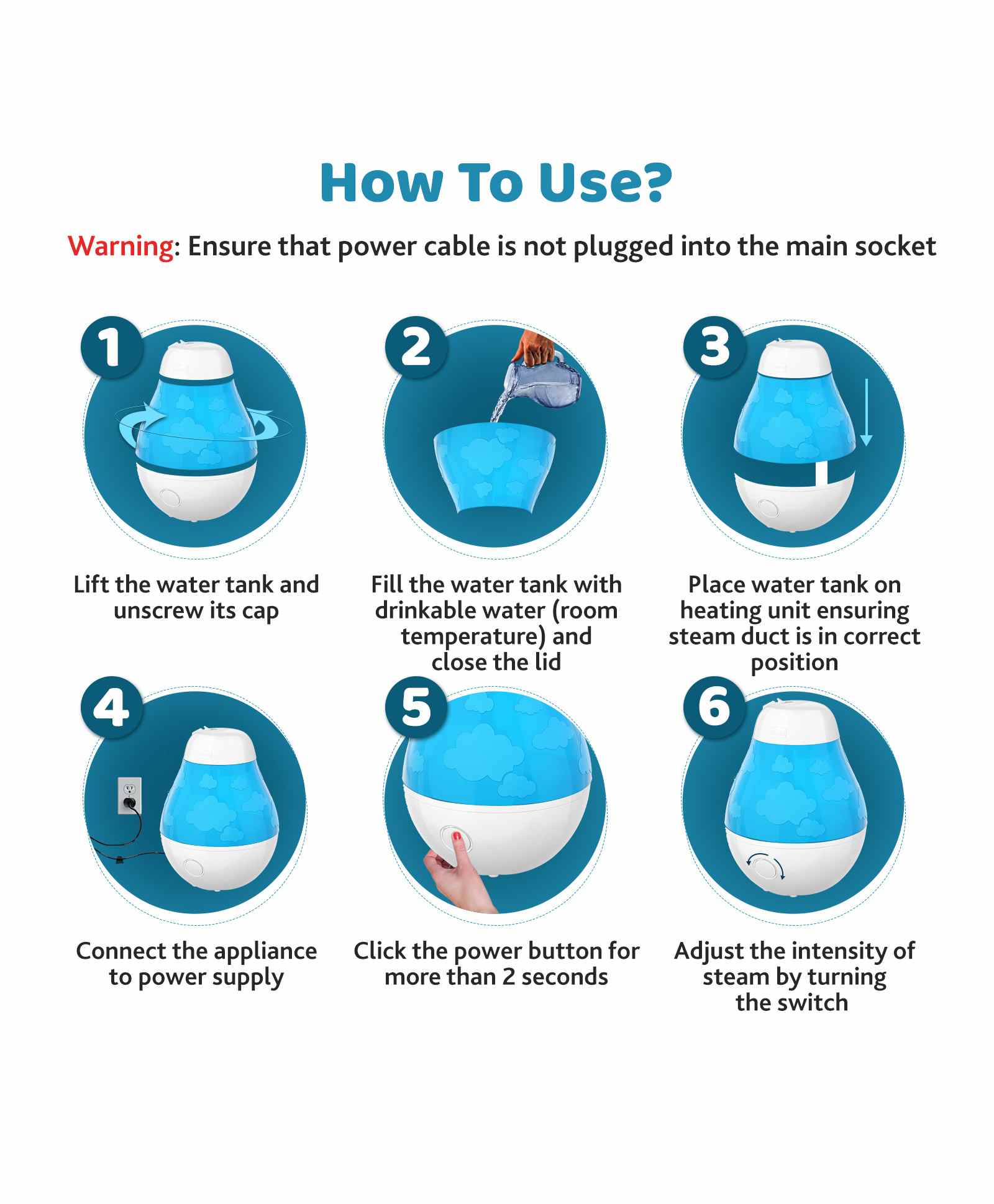 How To Use?

Warning: Ensure that power cable is not plugged into the main socket

1

Lift the water tank and unscrew its cap

2

Fill the water tank with drinkable water (room temperature) and close the lid

3

Place water tank on heating unit ensuring steam duct is in correct position

4

Connect the appliance to power supply

5

Click the power button for more than 2 seconds

6

Adjust the intensity of steam by turning the switch