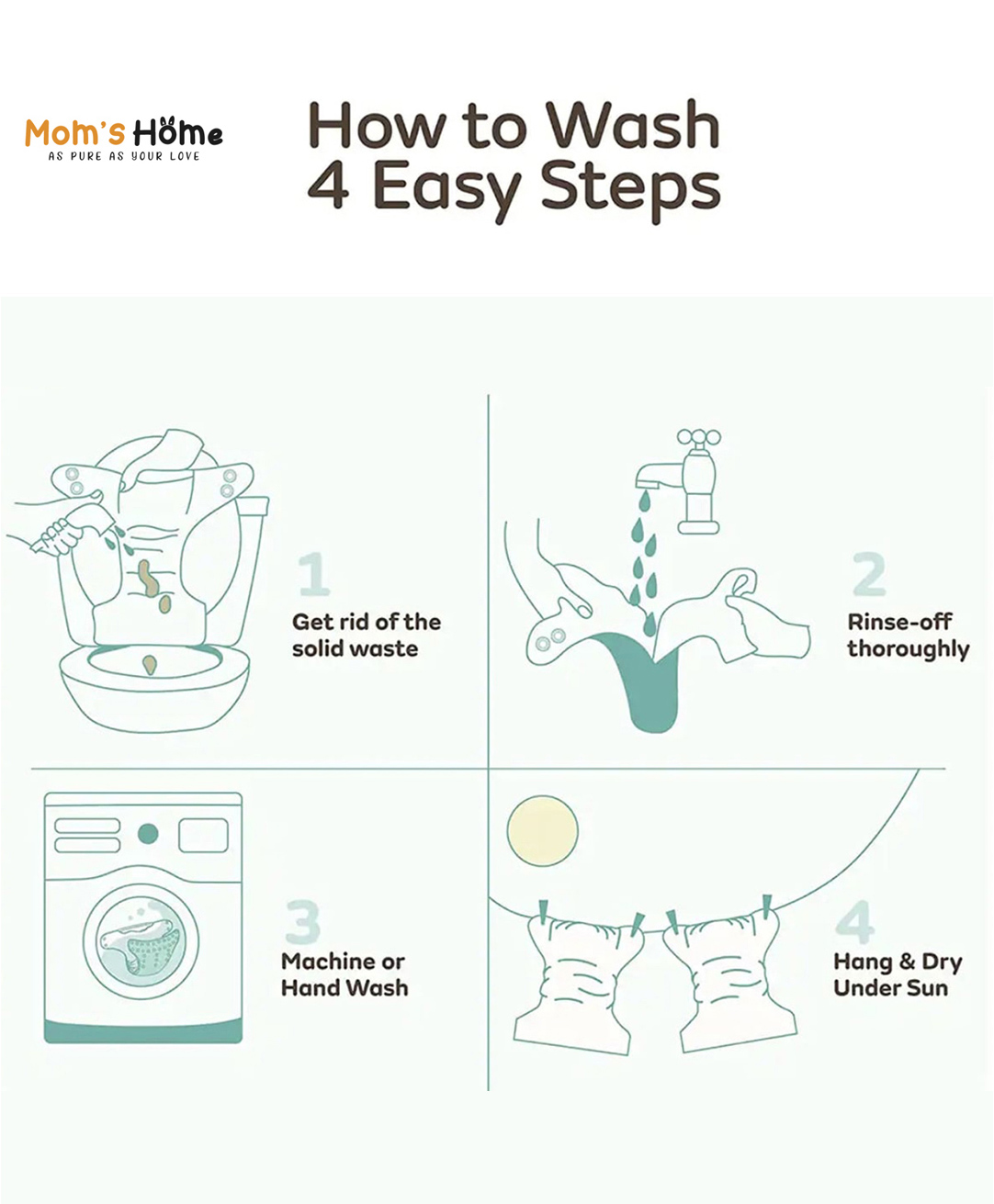 Mom's Home
AS PURE AS YOUR LOVE

How to Wash
4 Easy Steps

1
Get rid of the solid waste

2
Rinse-off thoroughly

3
Machine or Hand Wash

4
Hang & Dry Under Sun