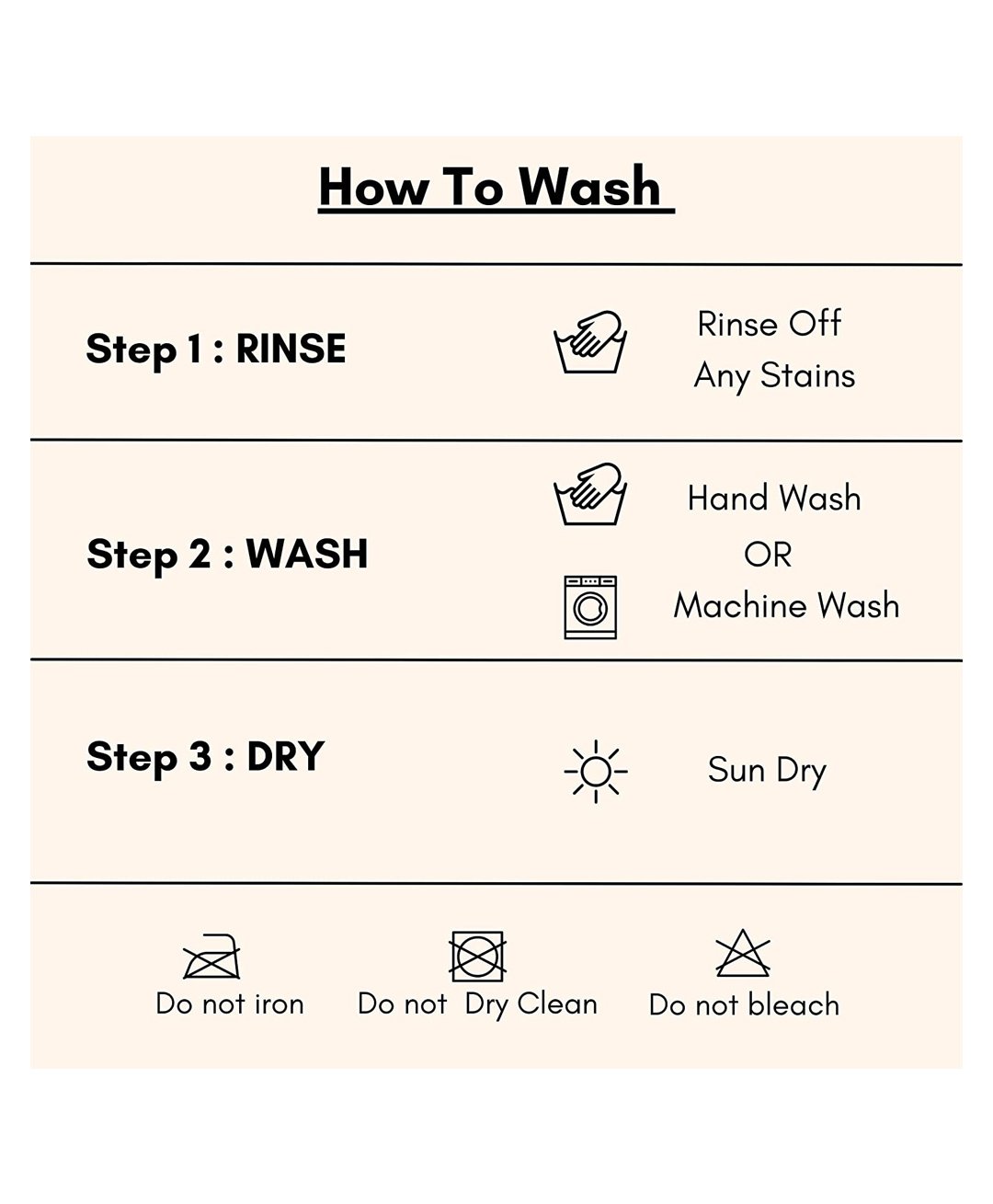 How To Wash

Step 1 : RINSE

Rinse Off
Any Stains

Step 2 : WASH

Hand Wash
OR
Machine Wash

Step 3 : DRY

Sun Dry

Do not iron

Do not Dry Clean

Do not bleach