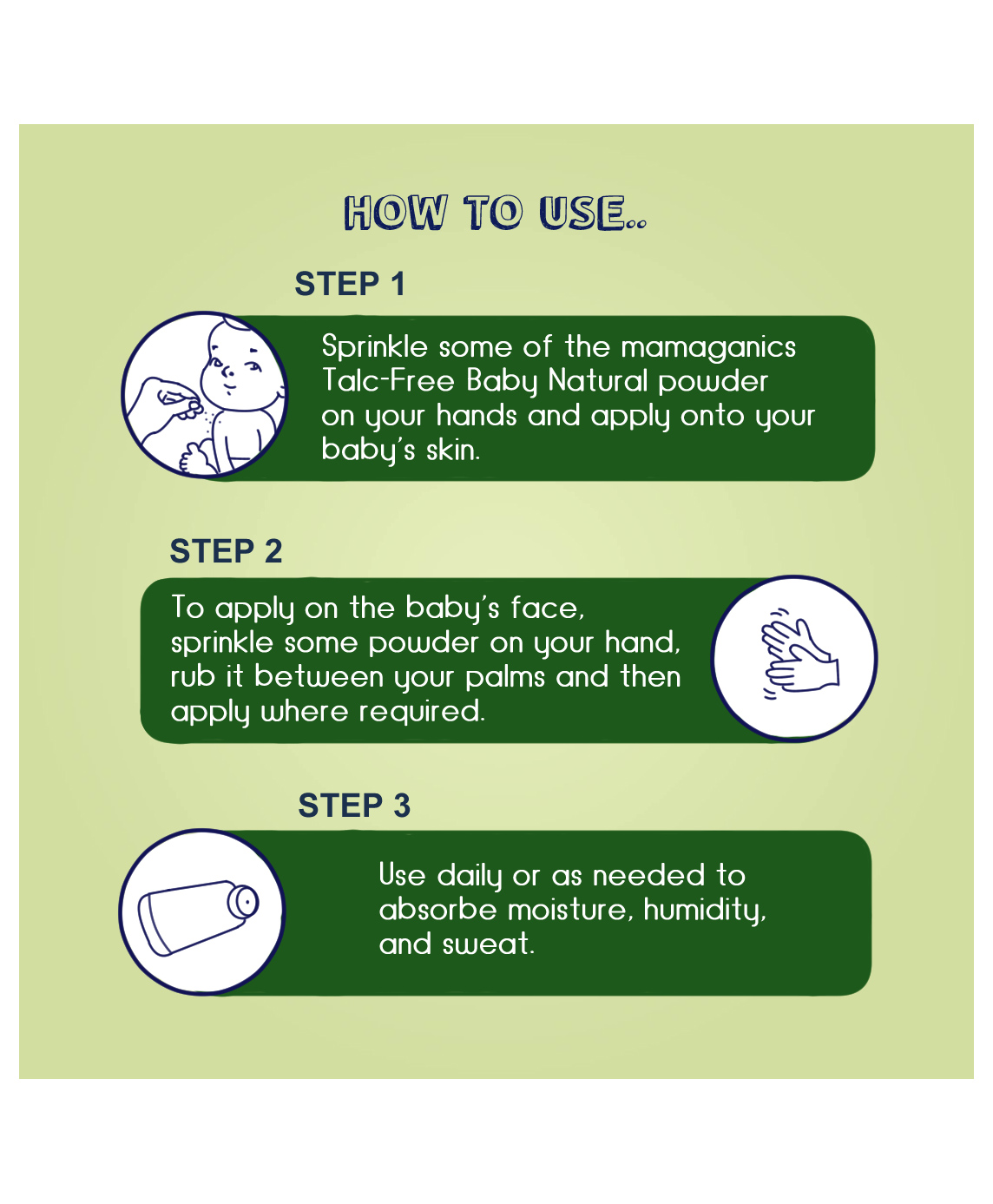 HOW TO USE..

STEP 1

Sprinkle some of the mamaganics Talc-Free Baby Natural powder on your hands and apply onto your baby's skin.

STEP 2

To apply on the baby's face, sprinkle some powder on your hand, rub it between your palms and then apply where required.

STEP 3

Use daily or as needed to absorbe moisture, humidity, and sweat.