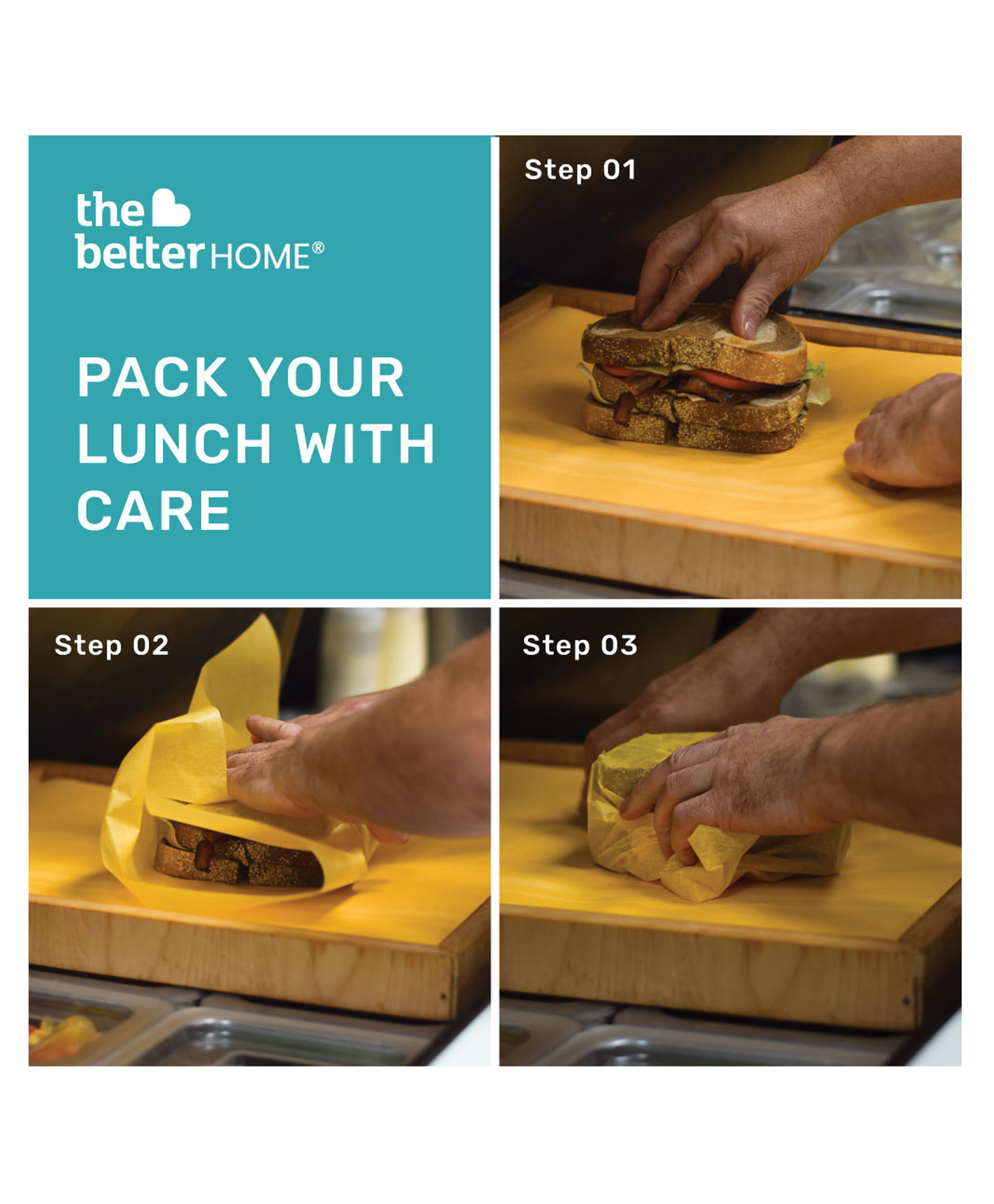 the better HOME®

PACK YOUR LUNCH WITH CARE

Step 01

Step 02

Step 03