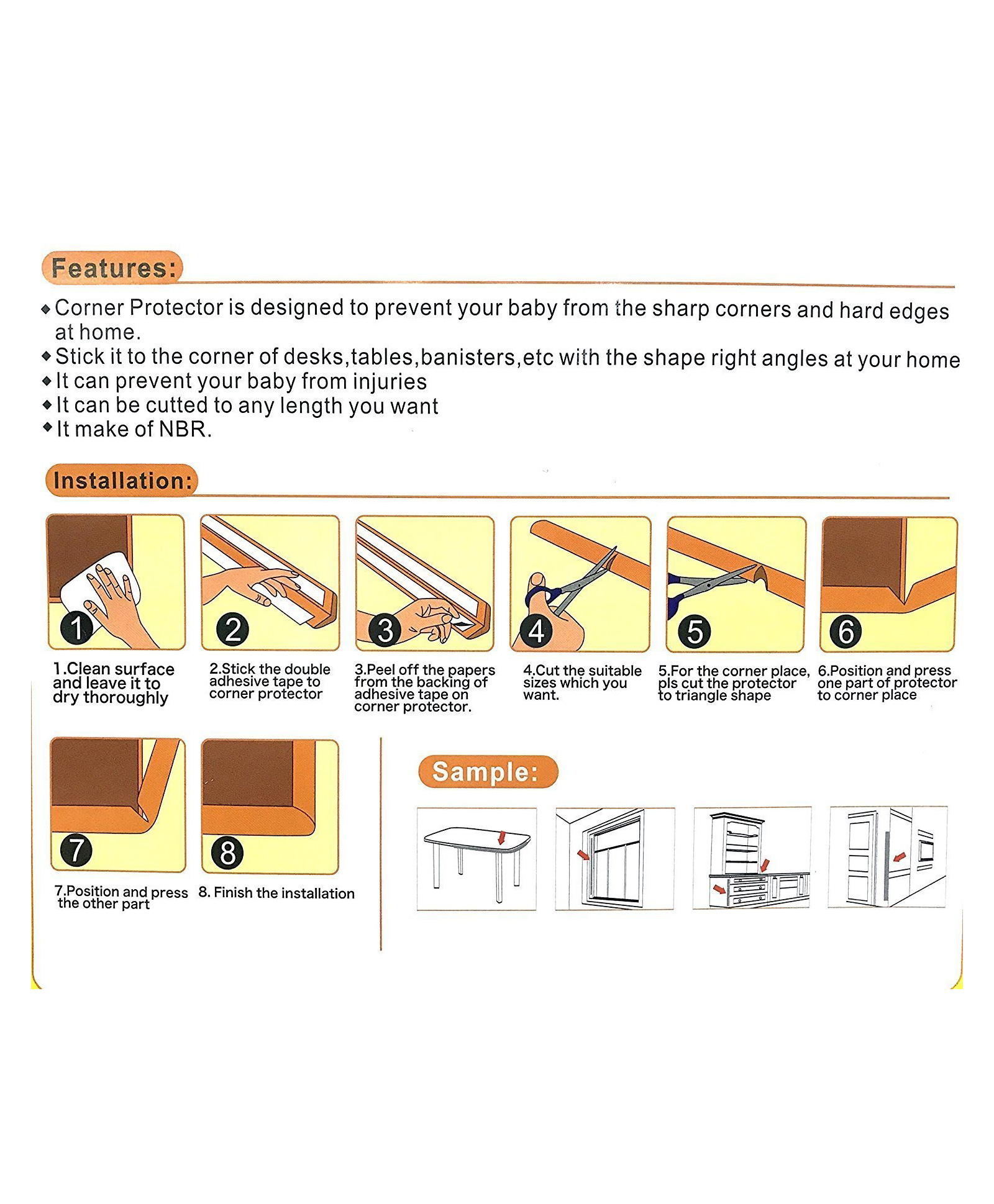 Features:

◆ Corner Protector is designed to prevent your baby from the sharp corners and hard edges at home.
◆ Stick it to the corner of desks,tables,banisters,etc with the shape right angles at your home
◆ It can prevent your baby from injuries
◆ It can be cutted to any length you want
◆ It make of NBR.

Installation:

1

2

3

4

5

6

1.Clean surface and leave it to dry thoroughly

2.Stick the double adhesive tape to corner protector

3.Peel off the papers from the backing of adhesive tape on corner protector.

4.Cut the suitable sizes which you want.

5.For the corner place, pls cut the protector to triangle shape

6.Position and press one part of protector to corner place

7

8

7.Position and press the other part

8. Finish the installation

Sample: