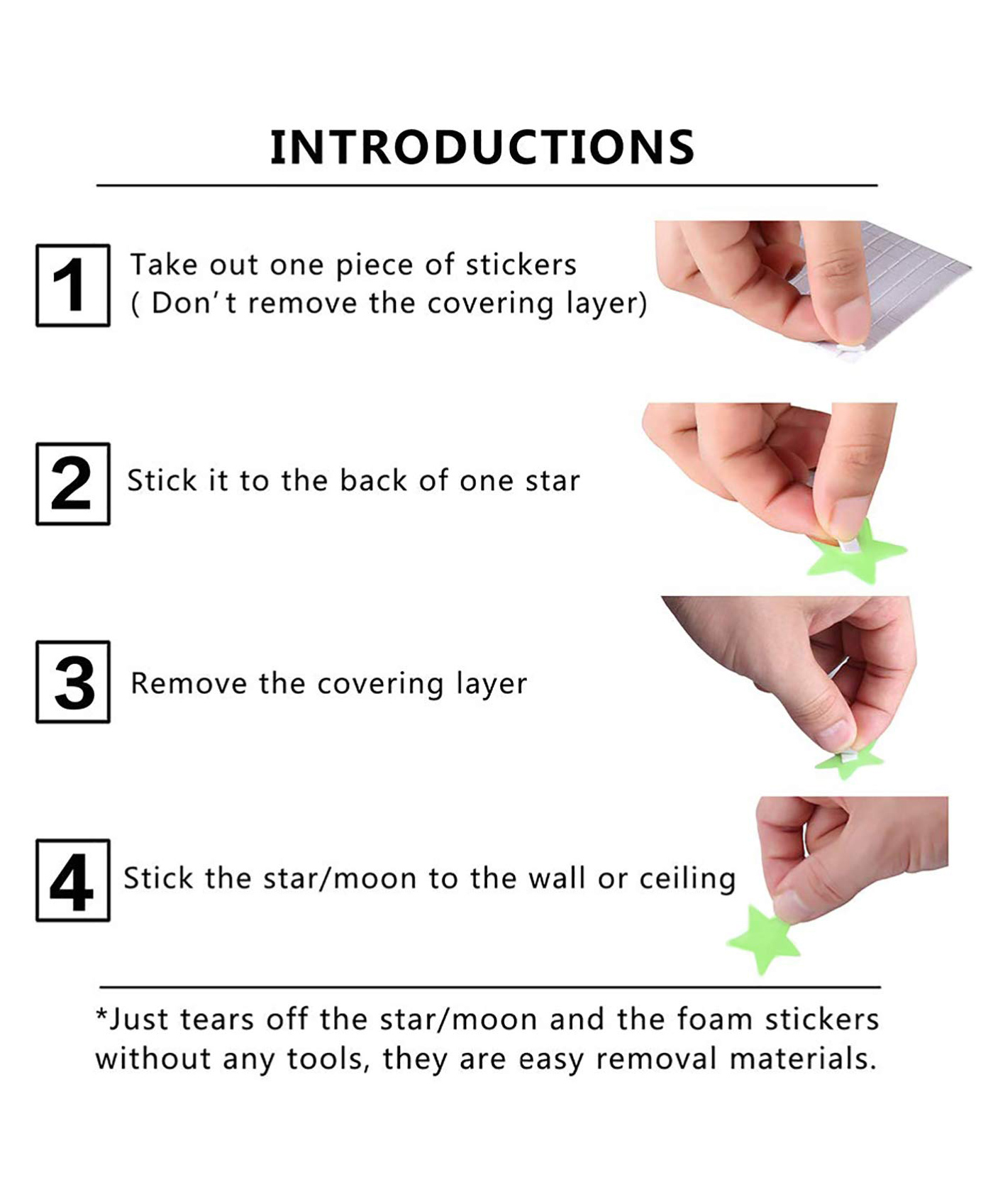 INTRODUCTIONS

1 Take out one piece of stickers
( Don't remove the covering layer)

2 Stick it to the back of one star

3 Remove the covering layer

4 Stick the star/moon to the wall or ceiling

*Just tears off the star/moon and the foam stickers without any tools, they are easy removal materials.