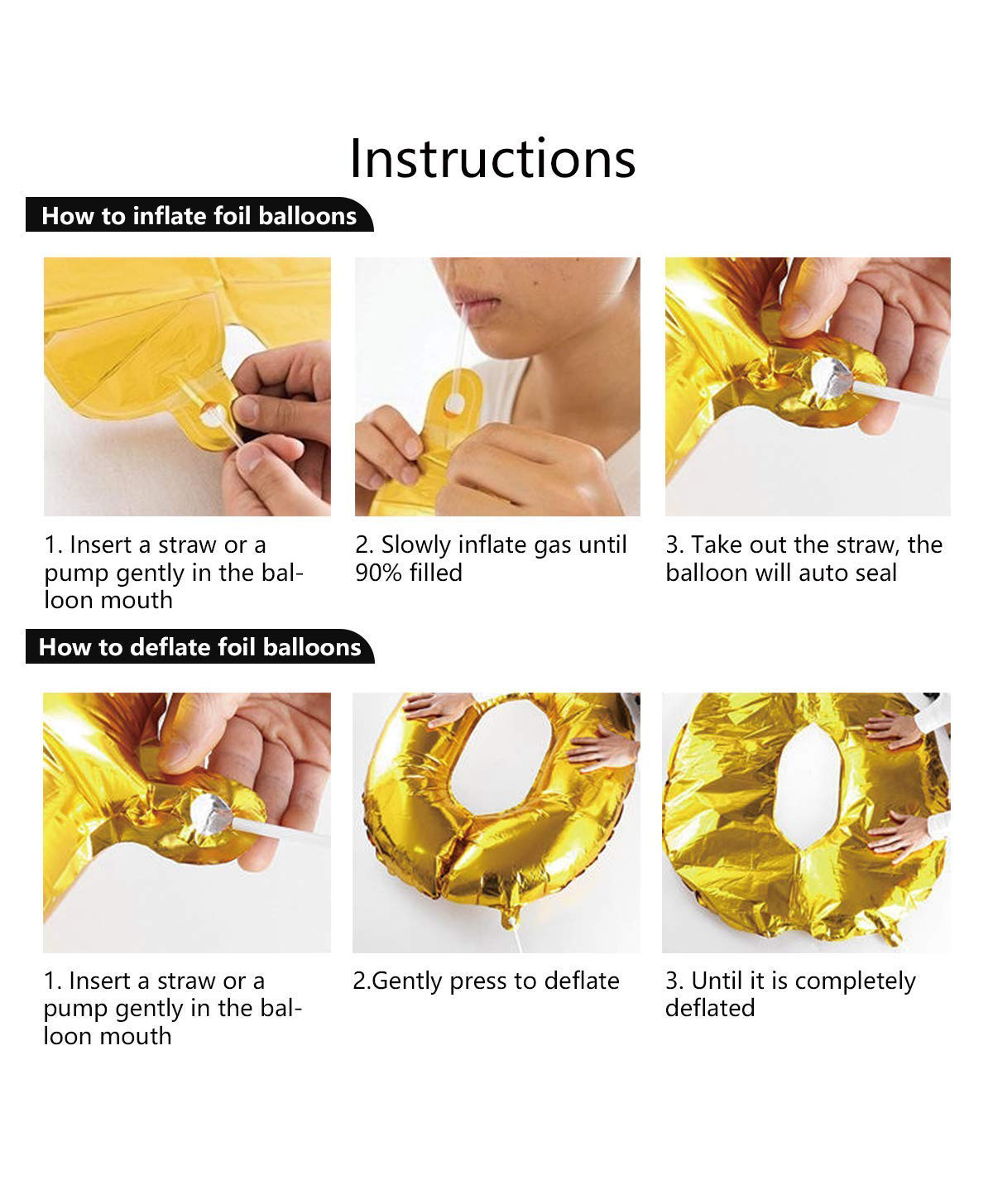 Instructions

How to inflate foil balloons

1. Insert a straw or a pump gently in the balloon mouth

2. Slowly inflate gas until 90% filled

3. Take out the straw, the balloon will auto seal

How to deflate foil balloons

1. Insert a straw or a pump gently in the balloon mouth

2.Gently press to deflate

3. Until it is completely deflated