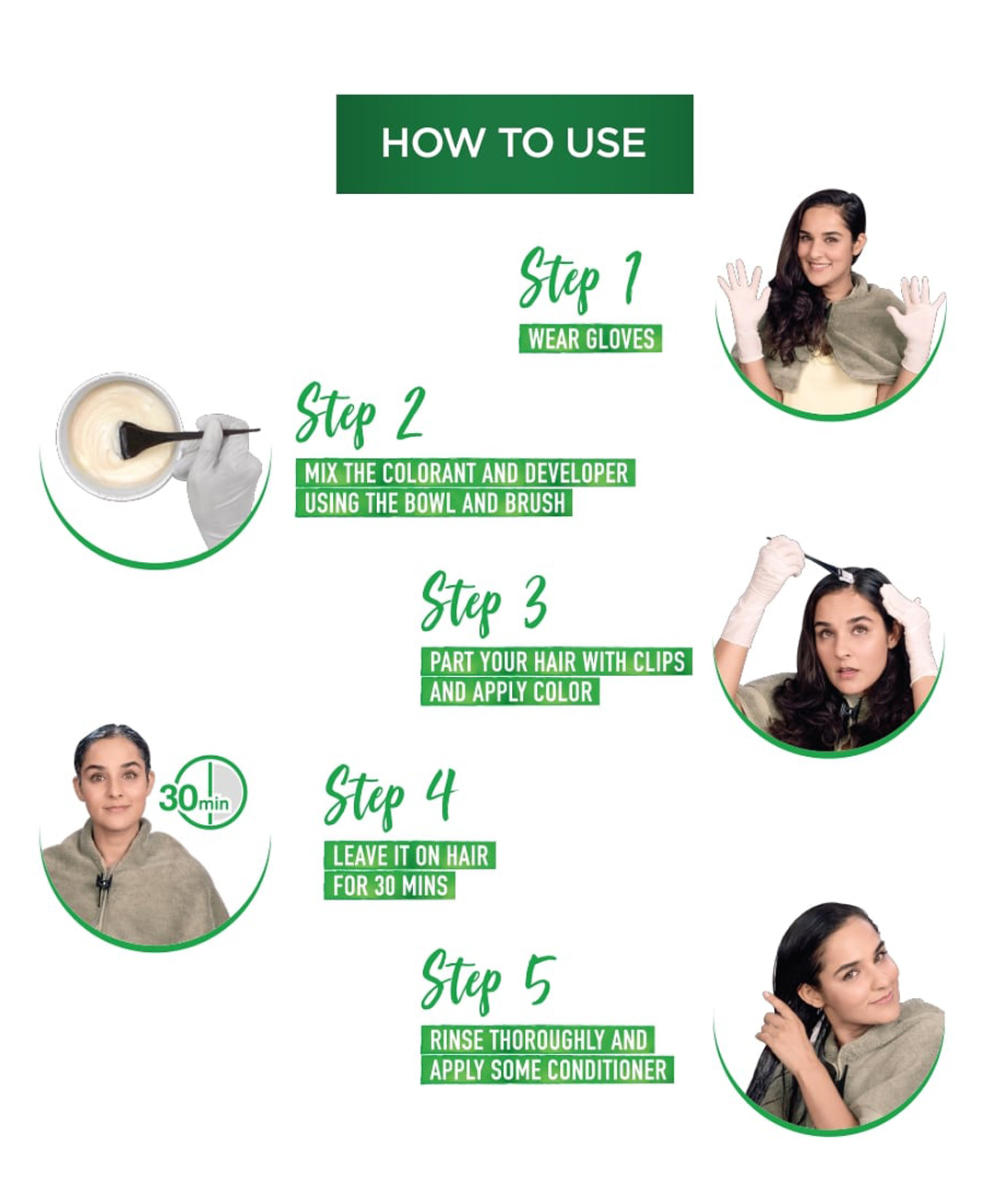 HOW TO USE

Step 1

WEAR GLOVES

Step 2

MIX THE COLORANT AND DEVELOPER USING THE BOWL AND BRUSH

Step 3

PART YOUR HAIR WITH CLIPS AND APPLY COLOR

30min

Step 4

LEAVE IT ON HAIR FOR 30 MINS

Step 5

RINSE THOROUGHLY AND APPLY SOME CONDITIONER