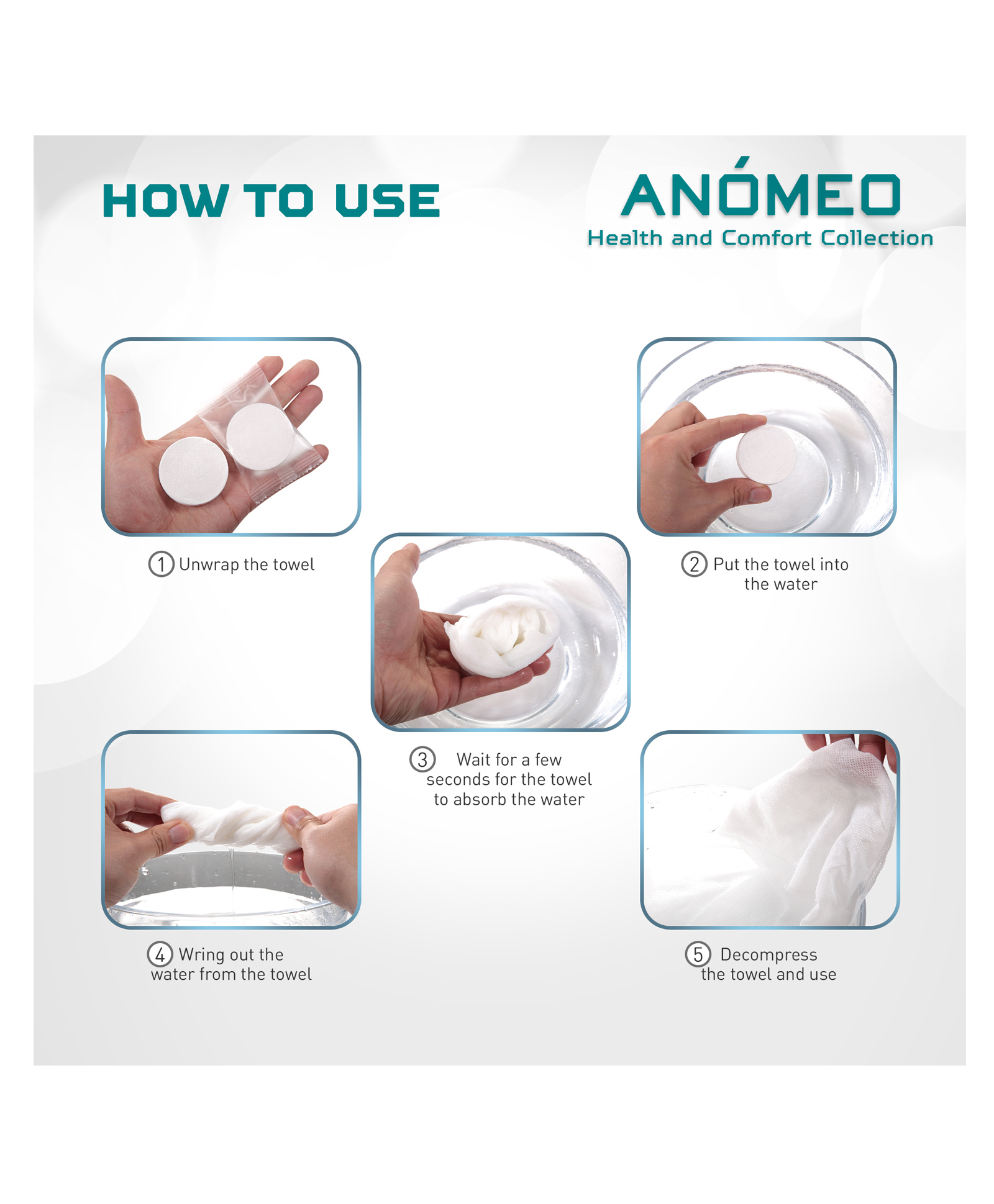 HOW TO USE

ANÓMEO
Health and Comfort Collection

1 Unwrap the towel

2 Put the towel into the water

3 Wait for a few seconds for the towel to absorb the water

4 Wring out the water from the towel

5 Decompress the towel and use