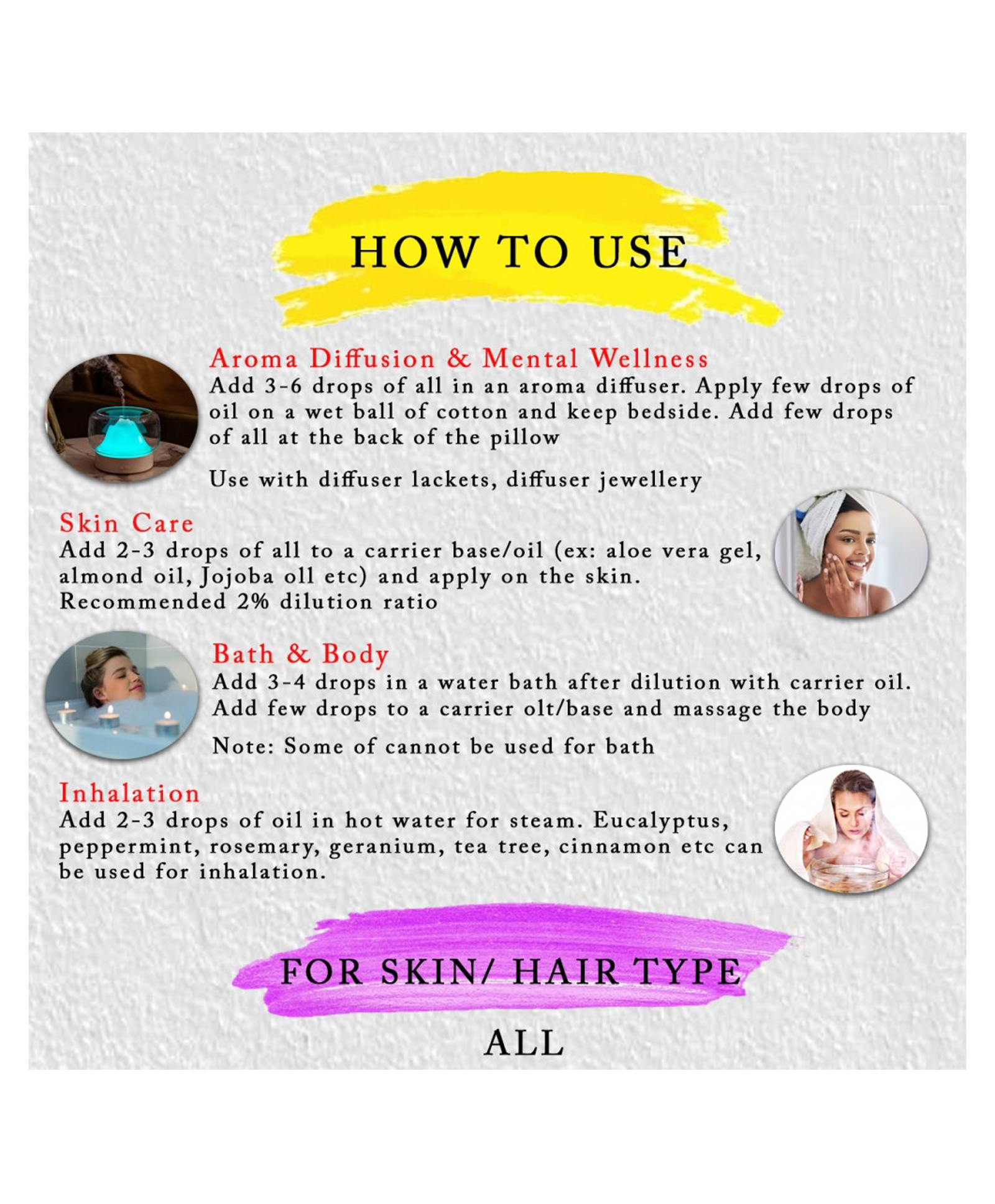 HOW TO USE

Aroma Diffusion & Mental Wellness
Add 3-6 drops of all in an aroma diffuser. Apply few drops of oil on a wet ball of cotton and keep bedside. Add few drops of all at the back of the pillow

Use with diffuser lackets, diffuser jewellery

Skin Care
Add 2-3 drops of all to a carrier base/oil (ex: aloe vera gel, almond oil, Jojoba oll etc) and apply on the skin. Recommended 2% dilution ratio

Bath & Body
Add 3-4 drops in a water bath after dilution with carrier oil. Add few drops to a carrier olt/base and massage the body

Note: Some of cannot be used for bath

Inhalation
Add 2-3 drops of oil in hot water for steam. Eucalyptus, peppermint, rosemary, geranium, tea tree, cinnamon etc can be used for inhalation.

FOR SKIN/ HAIR TYPE

ALL