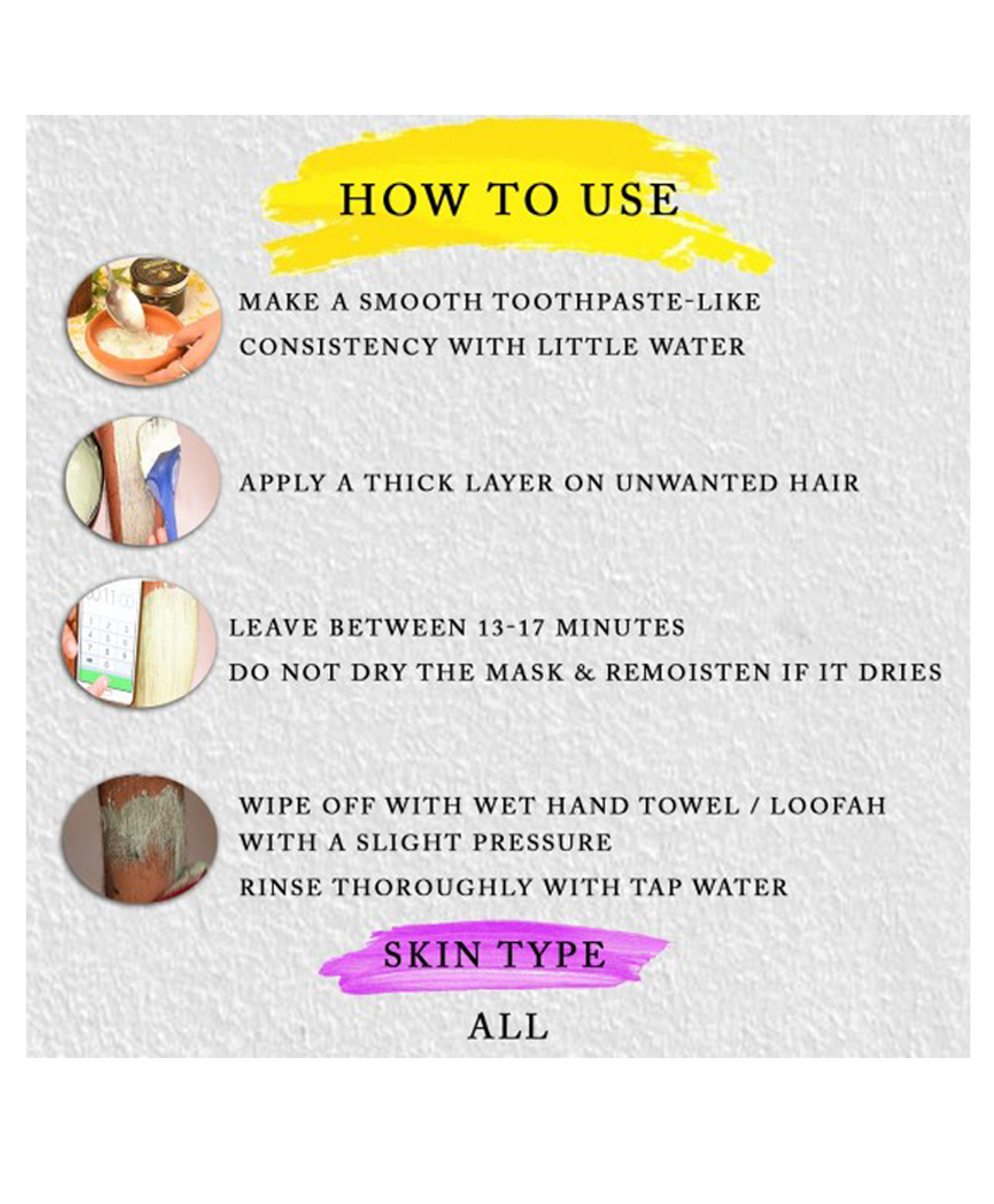 HOW TO USE

MAKE A SMOOTH TOOTHPASTE-LIKE CONSISTENCY WITH LITTLE WATER

APPLY A THICK LAYER ON UNWANTED HAIR

LEAVE BETWEEN 13-17 MINUTES

DO NOT DRY THE MASK & REMOISTEN IF IT DRIES

WIPE OFF WITH WET HAND TOWEL / LOOFAH WITH A SLIGHT PRESSURE

RINSE THOROUGHLY WITH TAP WATER

SKIN TYPE

ALL