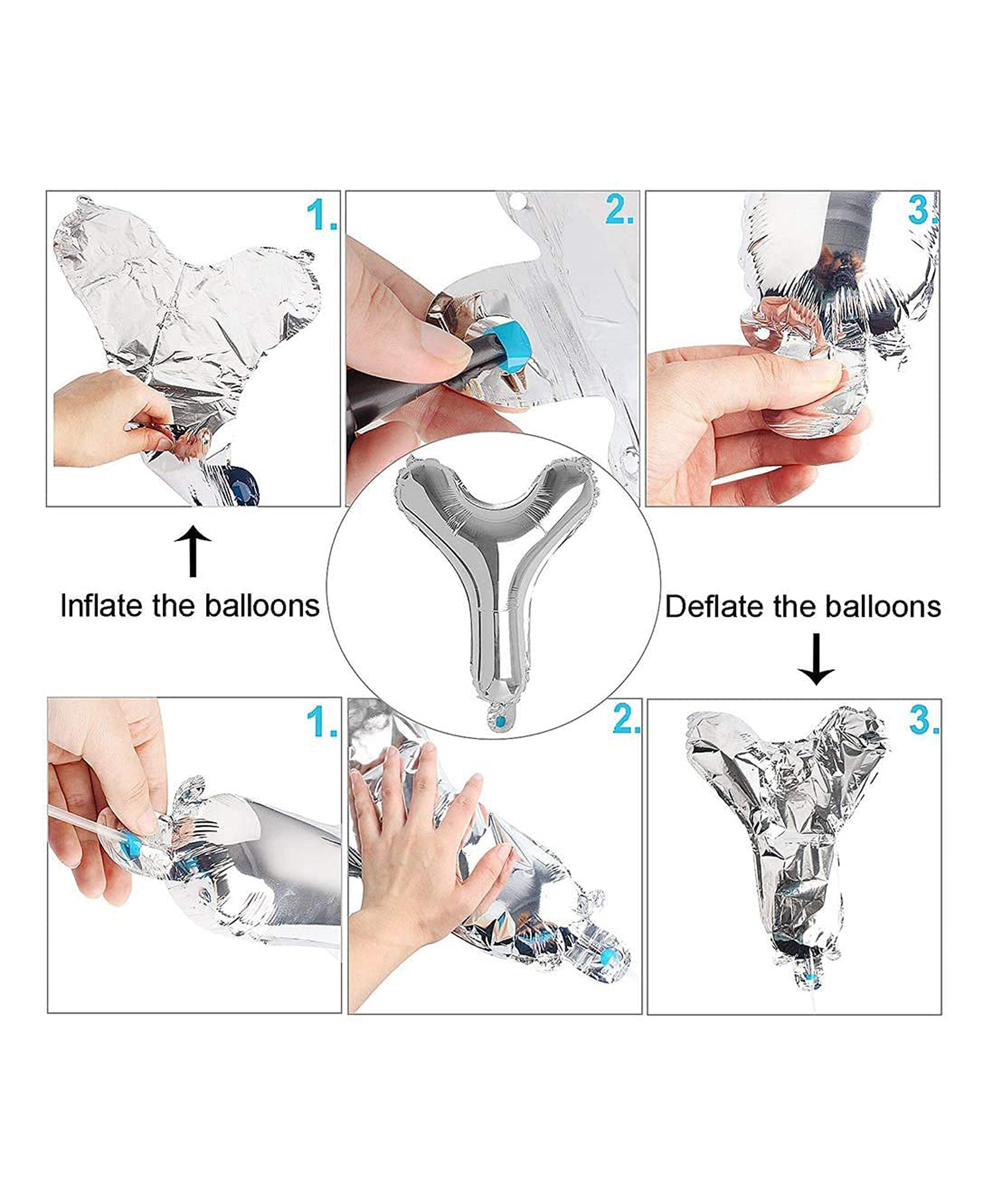 1.

2.

3.

Inflate the balloons

Deflate the balloons

1.

2.

3.