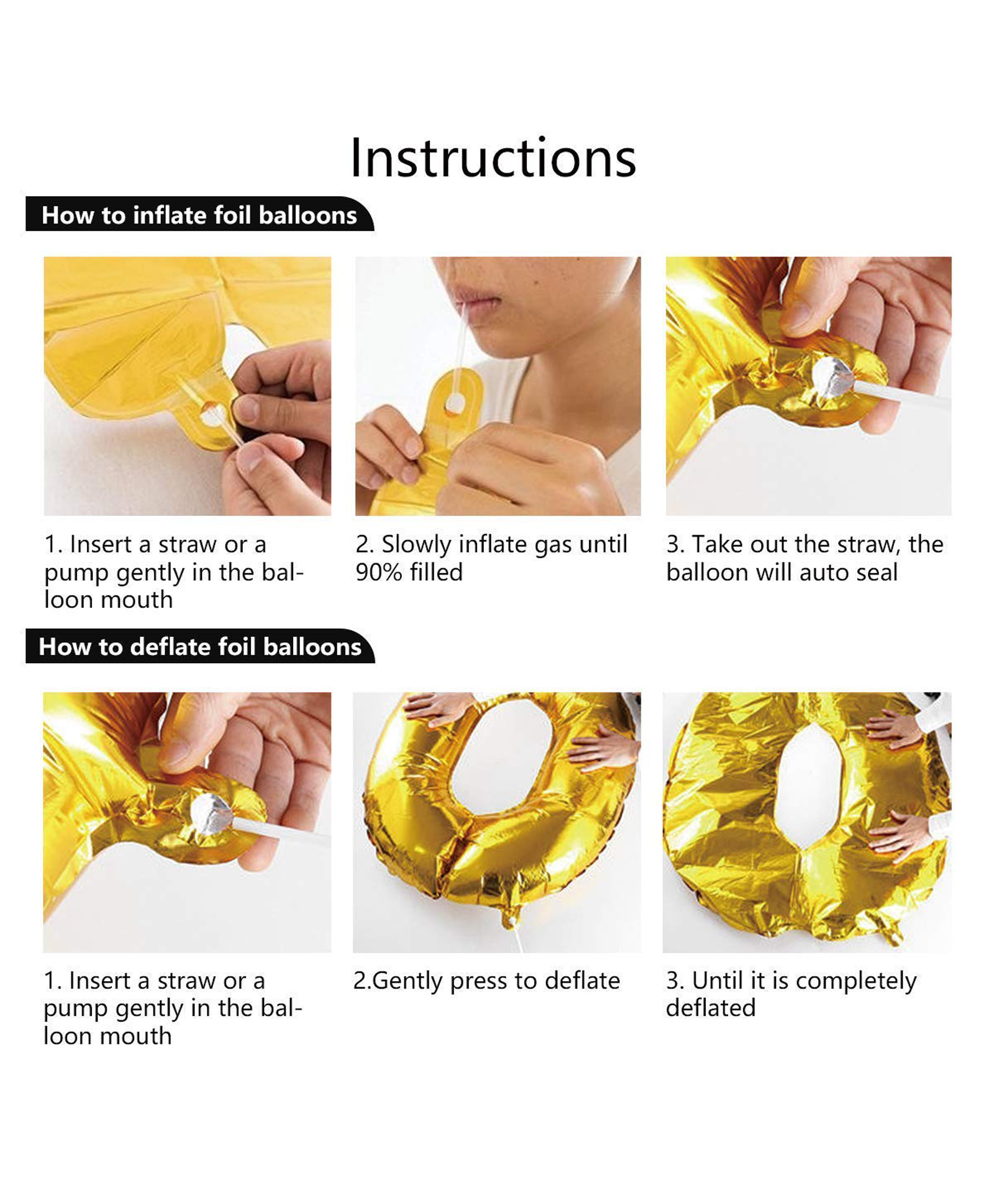 Instructions

How to inflate foil balloons

1. Insert a straw or a pump gently in the balloon mouth

2. Slowly inflate gas until 90% filled

3. Take out the straw, the balloon will auto seal

How to deflate foil balloons

1. Insert a straw or a pump gently in the balloon mouth

2.Gently press to deflate

3. Until it is completely deflated