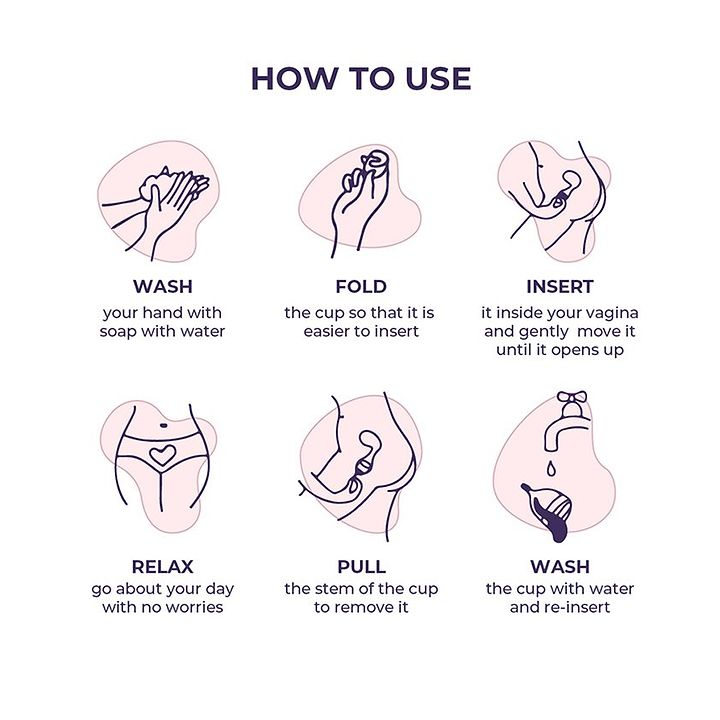 HOW TO USE

WASH
your hand with soap with water

FOLD
the cup so that it is easier to insert

INSERT
it inside your vagina and gently move it until it opens up

RELAX
go about your day with no worries

PULL
the stem of the cup to remove it

WASH
the cup with water and re-insert