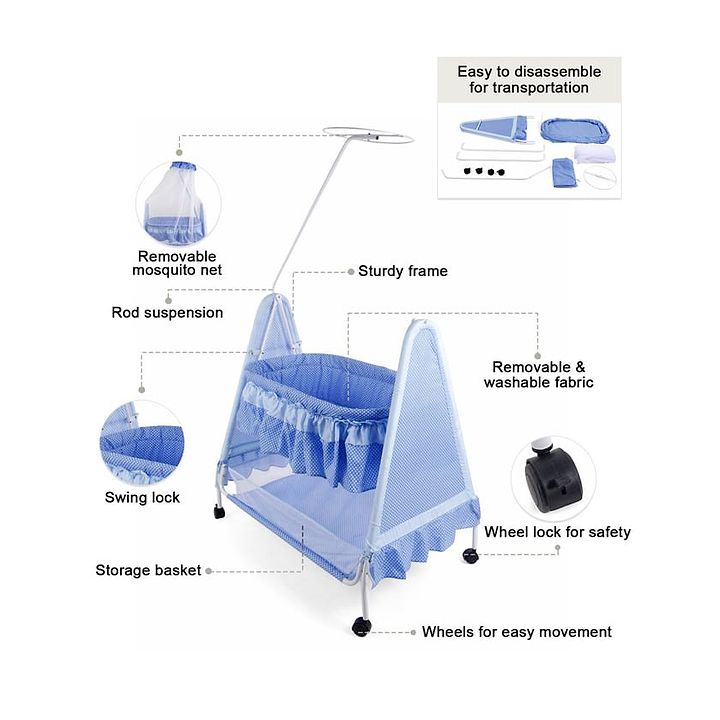 Easy to disassemble for transportation

Removable mosquito net

Sturdy frame

Rod suspension

Removable & washable fabric

Swing lock

Wheel lock for safety

Storage basket

Wheels for easy movement