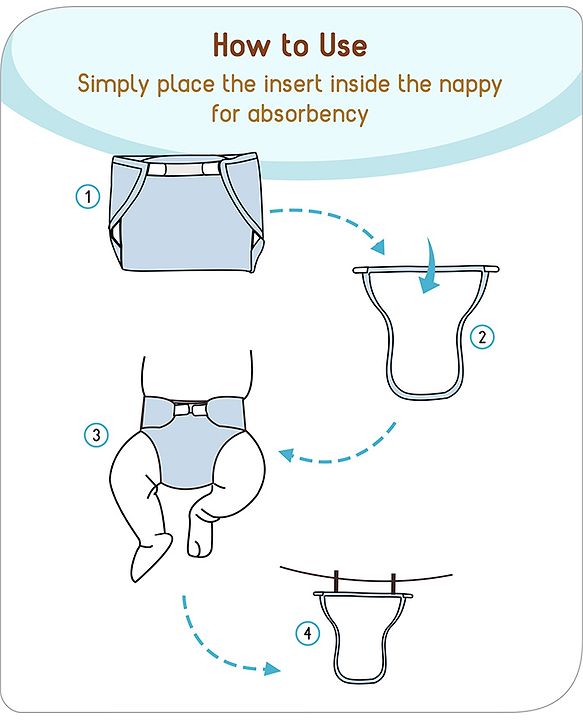 How to Use

Simply place the insert inside the nappy for absorbency

1

2

3

4