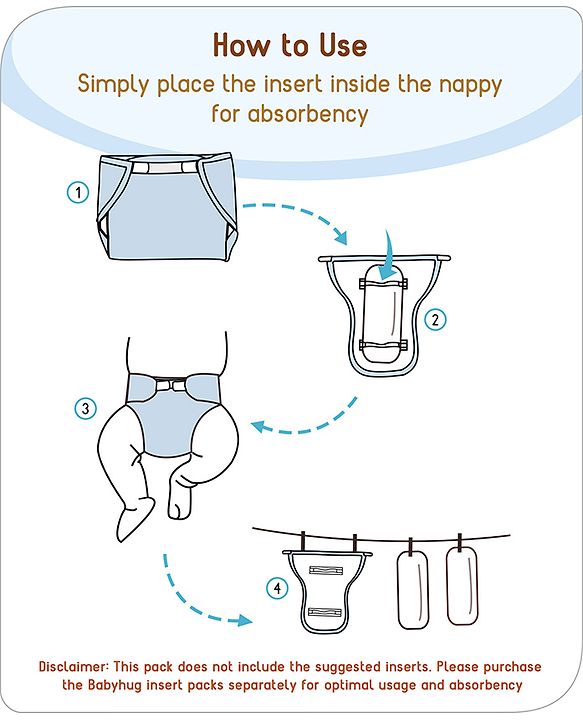 How to Use

Simply place the insert inside the nappy for absorbency

1

2

3

4

Disclaimer: This pack does not include the suggested inserts. Please purchase the Babyhug insert packs separately for optimal usage and absorbency