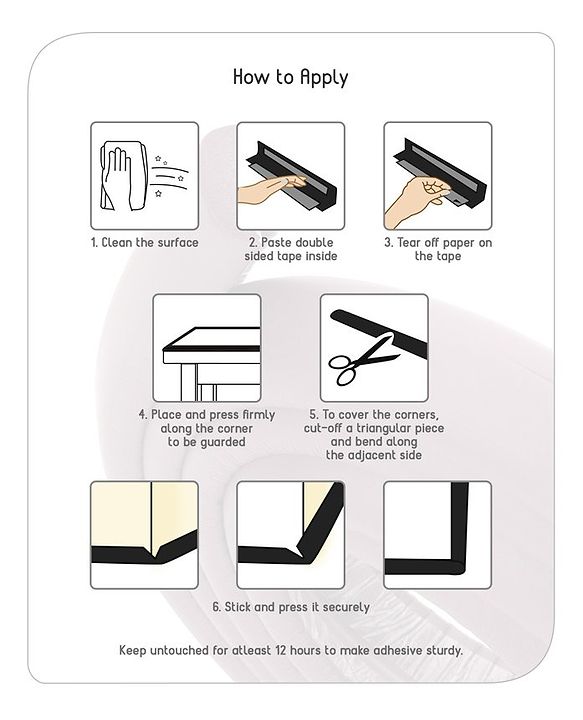 How to Apply

1. Clean the surface

2. Paste double sided tape inside

3. Tear off paper on the tape

4. Place and press firmly along the corner to be guarded

5. To cover the corners, cut-off a triangular piece and bend along the adjacent side

6. Stick and press it securely

Keep untouched for atleast 12 hours to make adhesive sturdy.