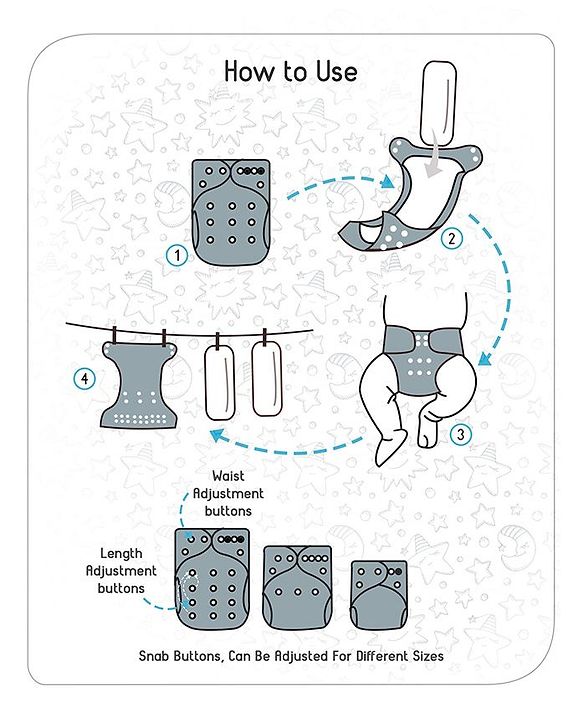 How to Use

1

2

3

4

Waist Adjustment buttons

Length Adjustment buttons

Snab Buttons, Can Be Adjusted For Different Sizes