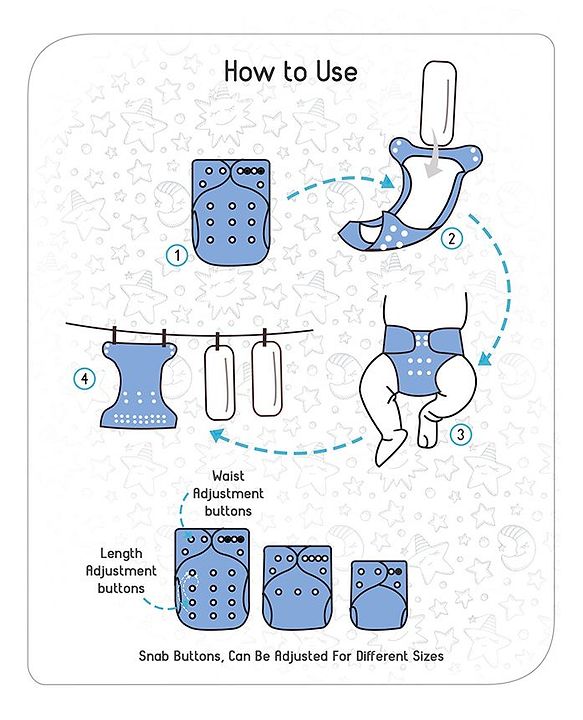 How to Use

1

2

3

4

Waist Adjustment buttons

Length Adjustment buttons

Snab Buttons, Can Be Adjusted For Different Sizes