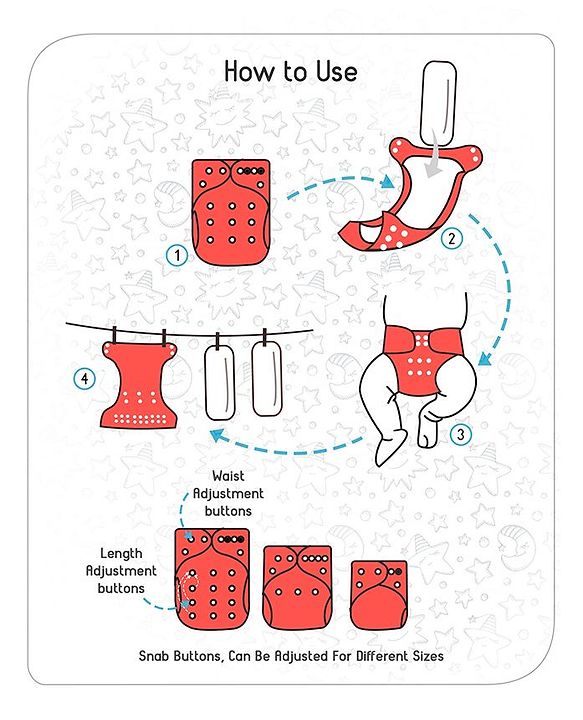 How to Use

1

2

3

4

Waist Adjustment buttons

Length Adjustment buttons

Snab Buttons, Can Be Adjusted For Different Sizes