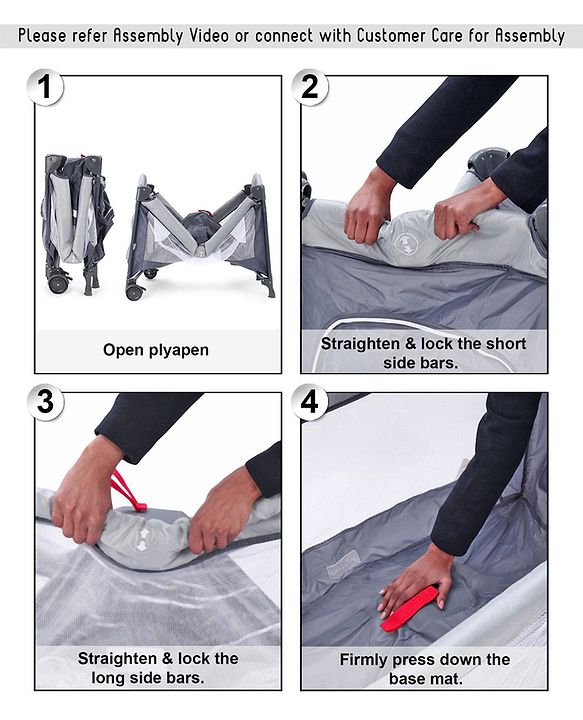 Please refer Assembly Video or connect with Customer Care for Assembly

1

Open plyapen

2

Straighten & lock the short side bars.

3

Straighten & lock the long side bars.

4

Firmly press down the base mat.