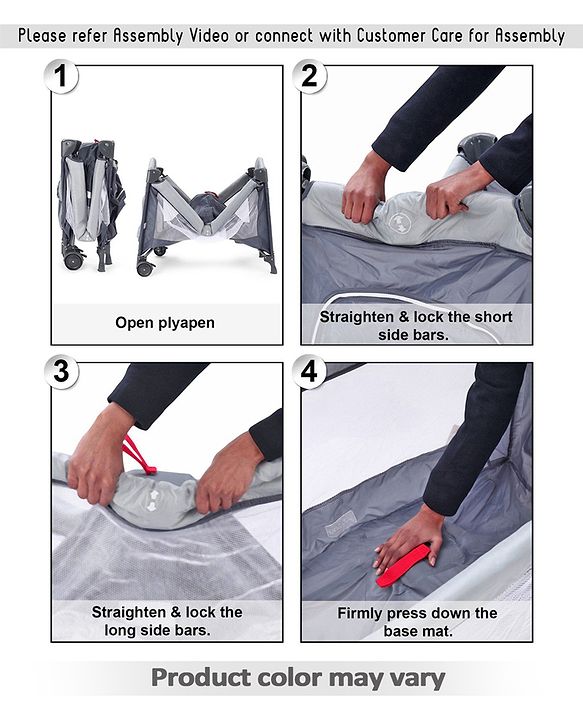 Please refer Assembly Video or connect with Customer Care for Assembly

1

Open plyapen

2

Straighten & lock the short side bars.

3

Straighten & lock the long side bars.

4

Firmly press down the base mat.

Product color may vary