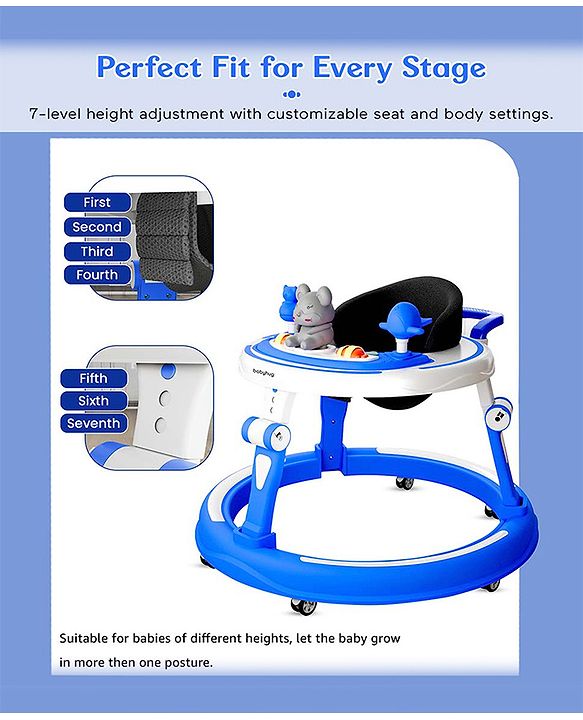 Perfect Fit for Every Stage

7-level height adjustment with customizable seat and body settings.

First
Second
Third
Fourth

Fifth
Sixth
Seventh

babyhug

Suitable for babies of different heights, let the baby grow in more then one posture.