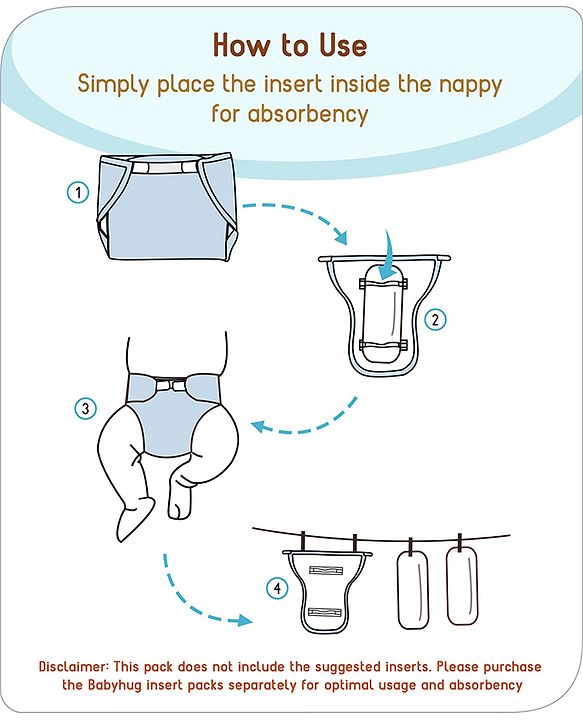 How to Use
Simply place the insert inside the nappy for absorbency

1

2

3

4

Disclaimer: This pack does not include the suggested inserts. Please purchase the Babyhug insert packs separately for optimal usage and absorbency