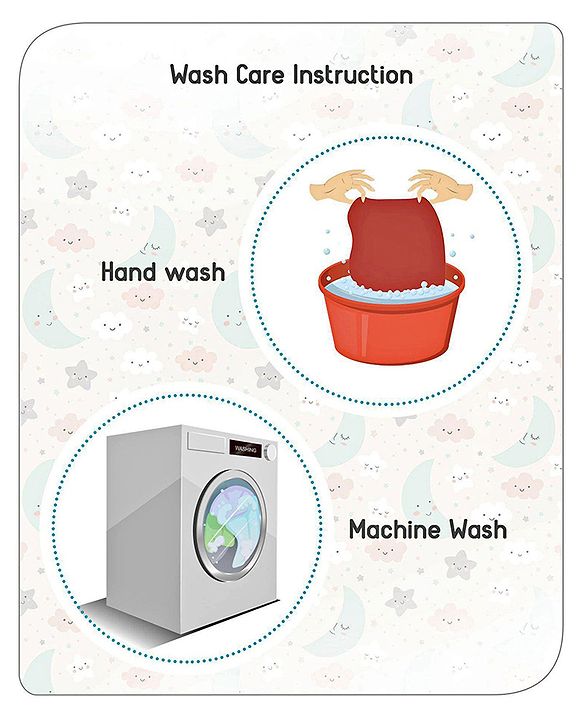 Wash Care Instruction

Hand wash

WASHING

Machine Wash