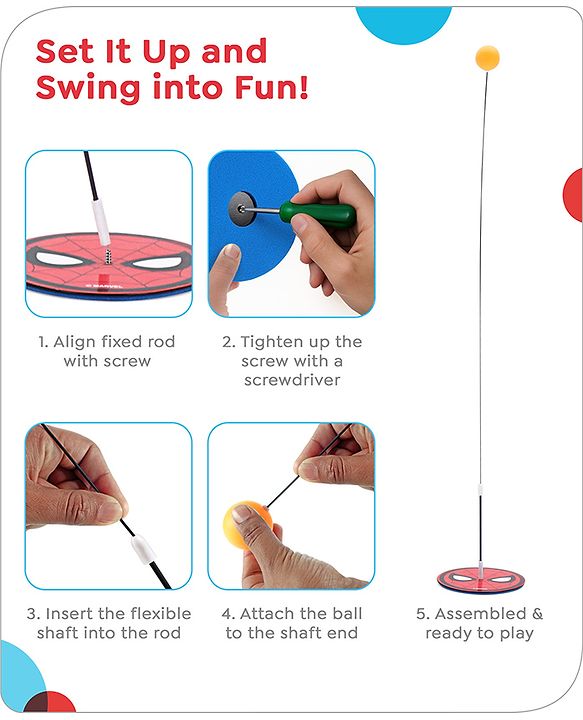 Set It Up and Swing into Fun!

© MARVEL

1. Align fixed rod with screw

2. Tighten up the screw with a screwdriver

3. Insert the flexible shaft into the rod

4. Attach the ball to the shaft end

5. Assembled & ready to play