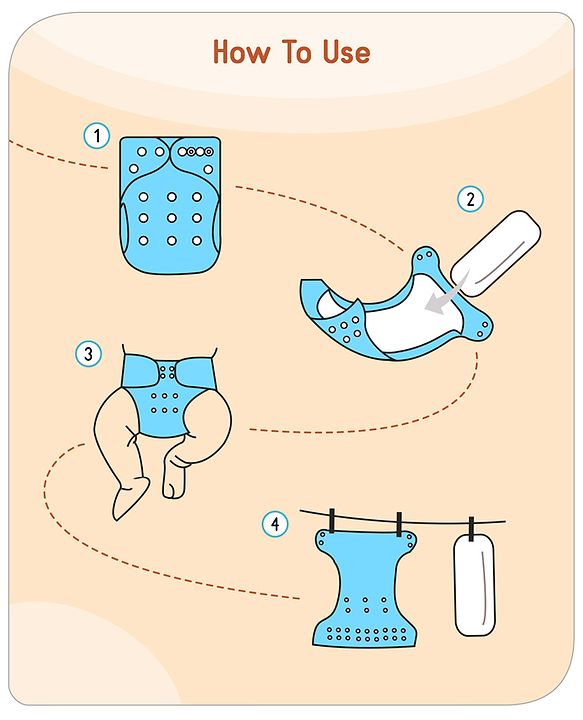 How To Use

1

2

3

4