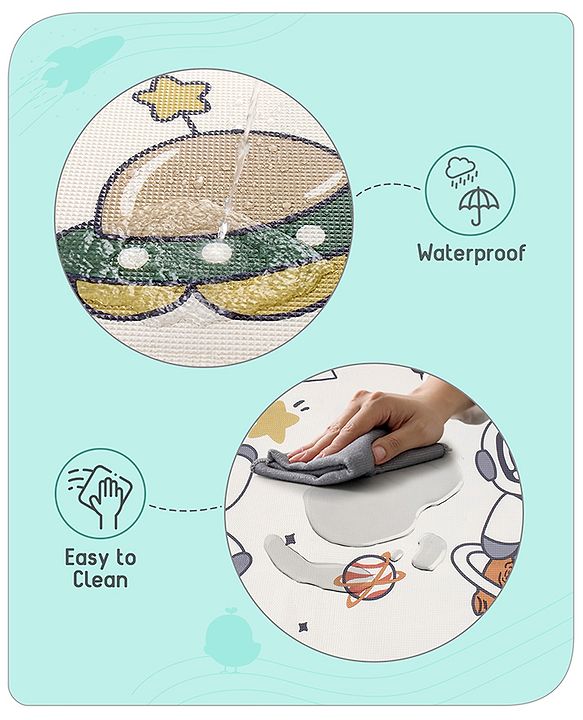 Waterproof

Easy to Clean