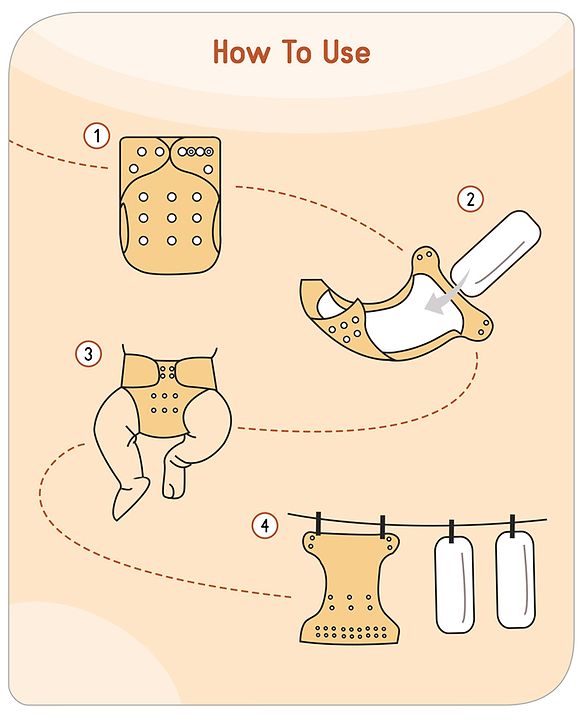 How To Use

1

2

3

4