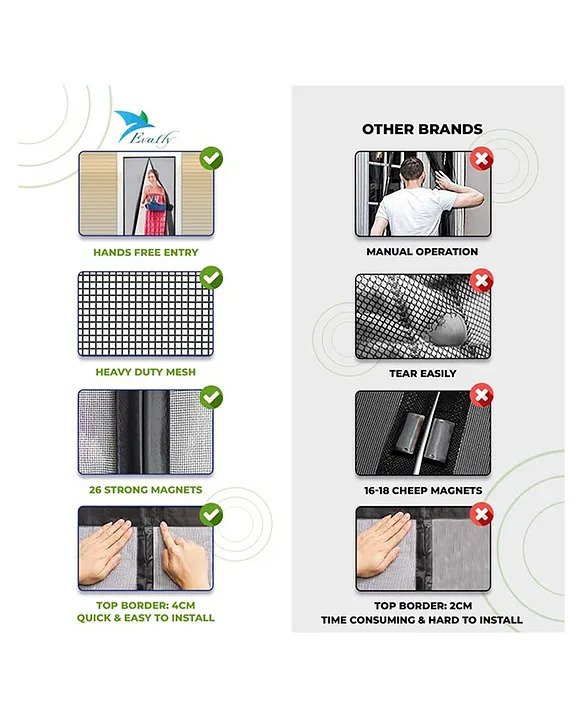 Evatly

HANDS FREE ENTRY

HEAVY DUTY MESH

26 STRONG MAGNETS

TOP BORDER: 4CM
QUICK & EASY TO INSTALL

OTHER BRANDS

MANUAL OPERATION

TEAR EASILY

16-18 CHEEP MAGNETS

TOP BORDER: 2CM
TIME CONSUMING & HARD TO INSTALL