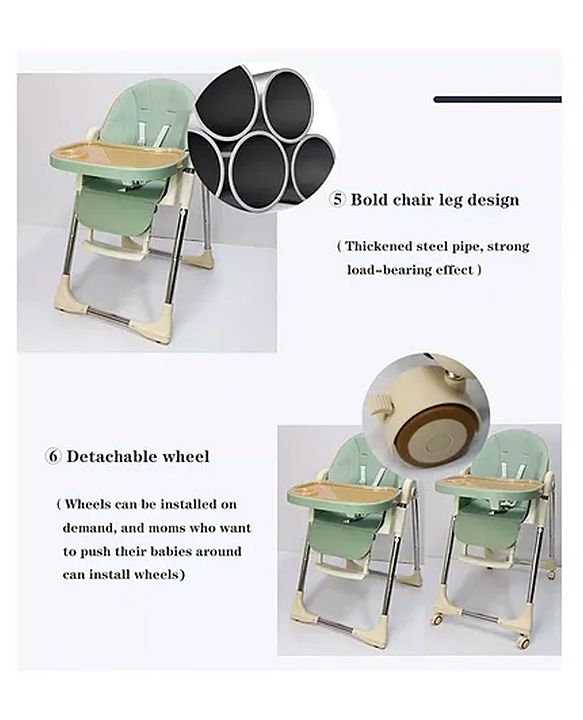 ⑤ Bold chair leg design

( Thickened steel pipe, strong load-bearing effect )

⑥ Detachable wheel

( Wheels can be installed on demand, and moms who want to push their babies around can install wheels)