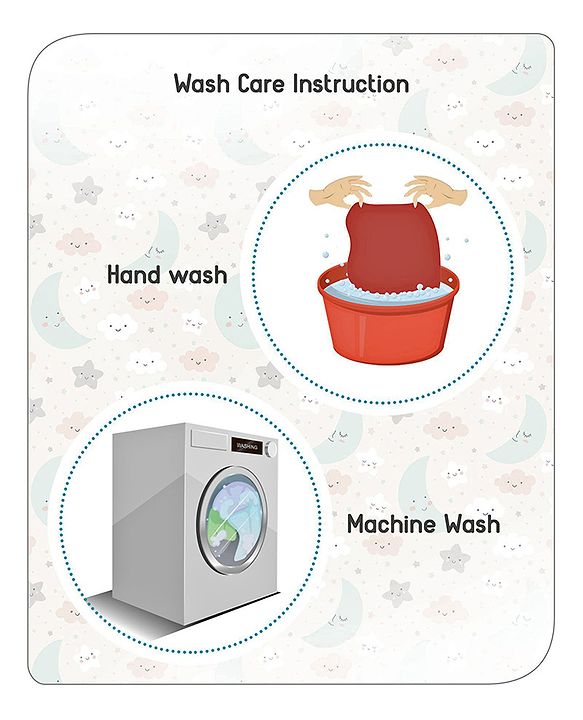 Wash Care Instruction

Hand wash

WASHING

Machine Wash